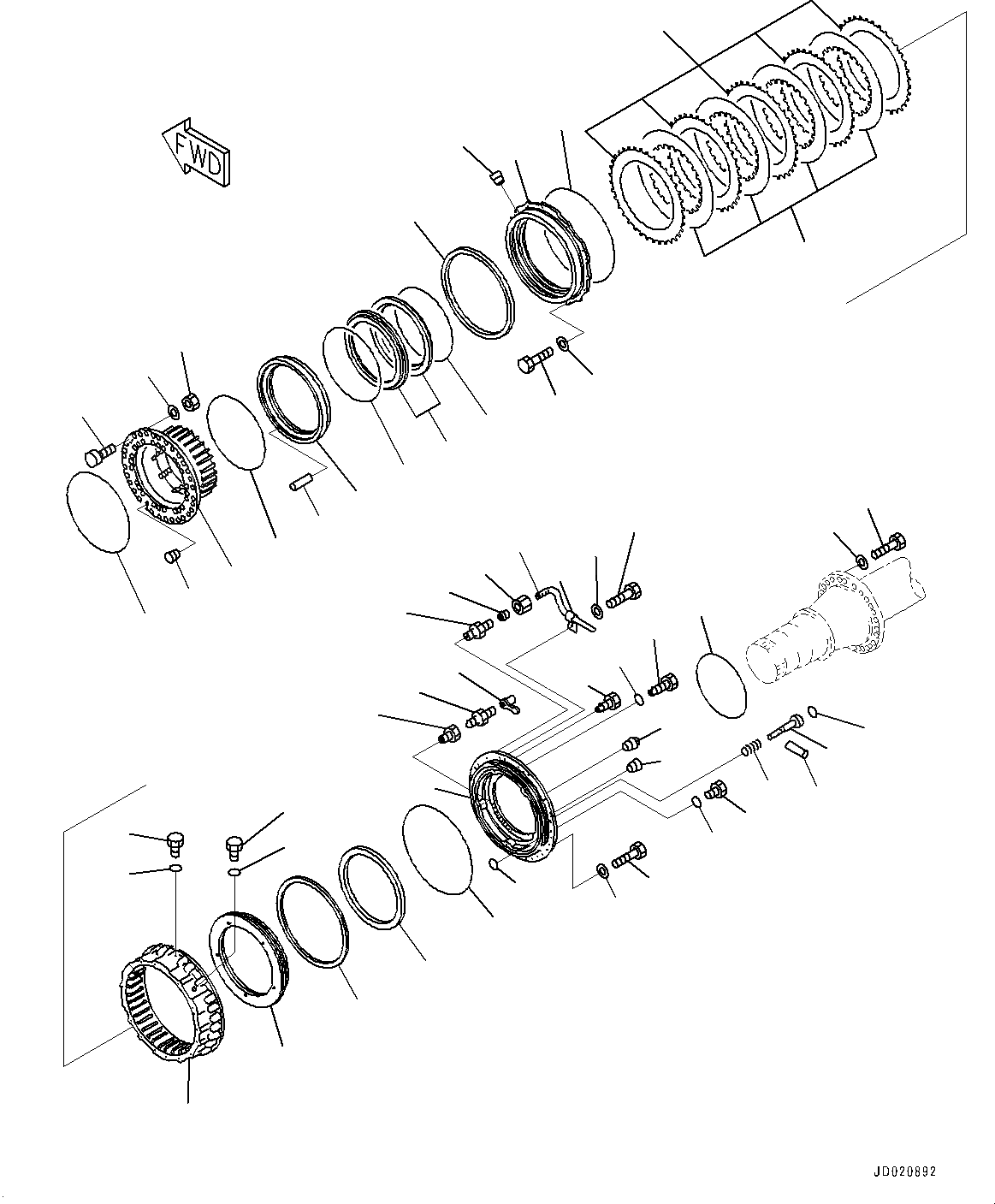 FWD

JD020892