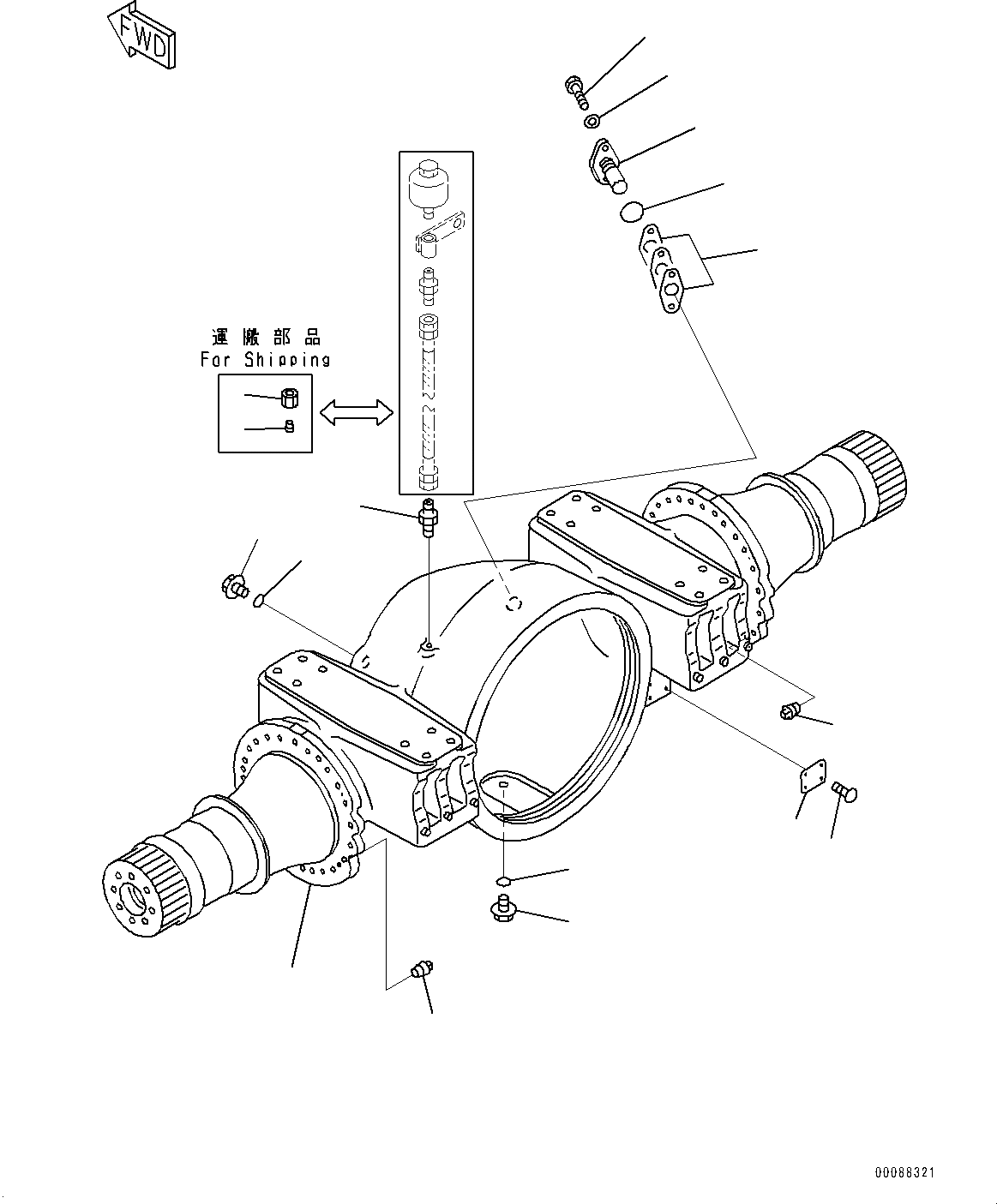 FWD

運搬部品
For Shipping

00088321