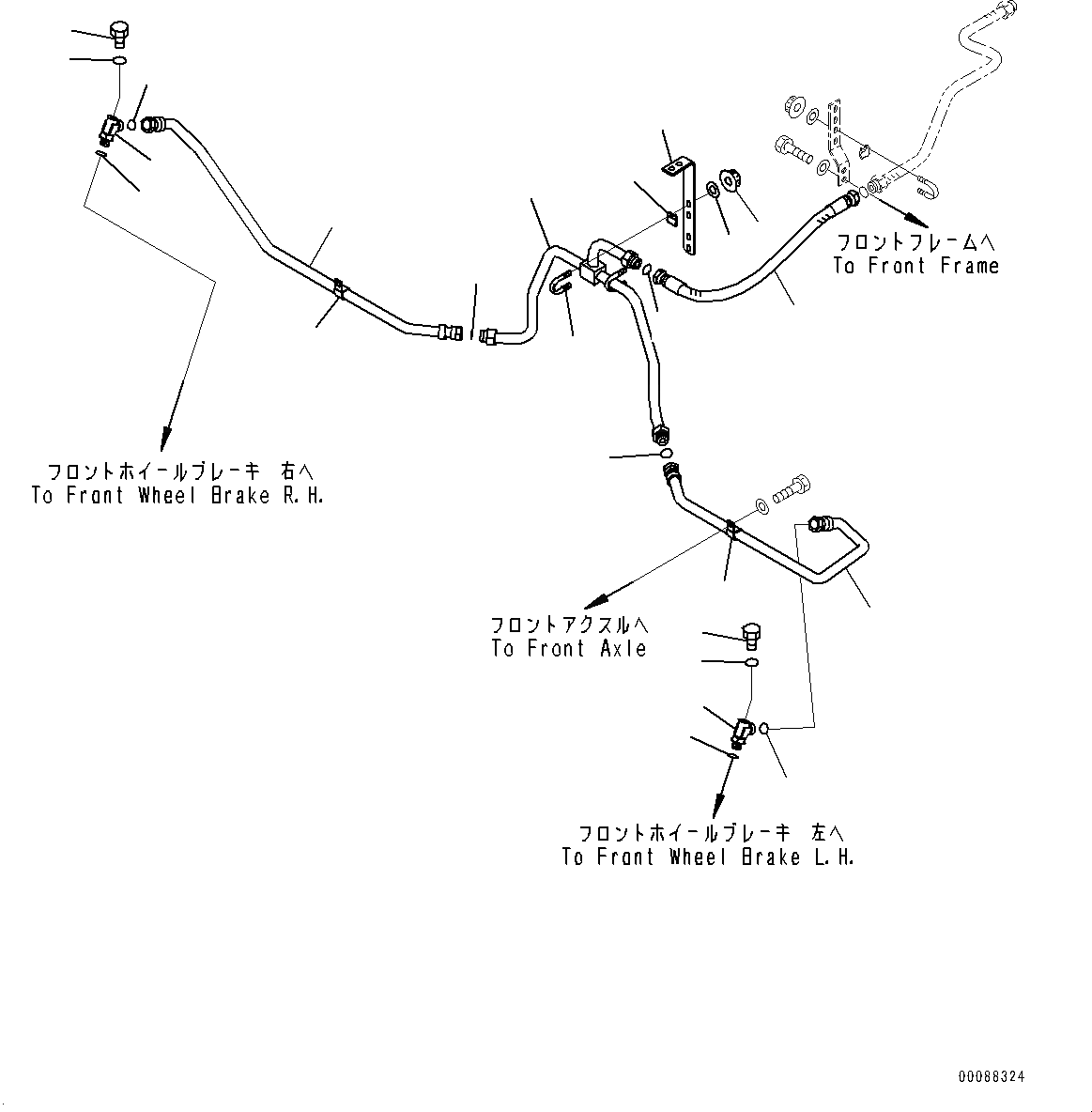 フロントフレームへ
To Front Frame

フロントホイールブレーキ 右へ
To Front Wheel Brake R.H.

フロントアクスルへ
To Front Axle

フロントホイールブレーキ 左へ
To Front Wheel Brake L.H.

00088324