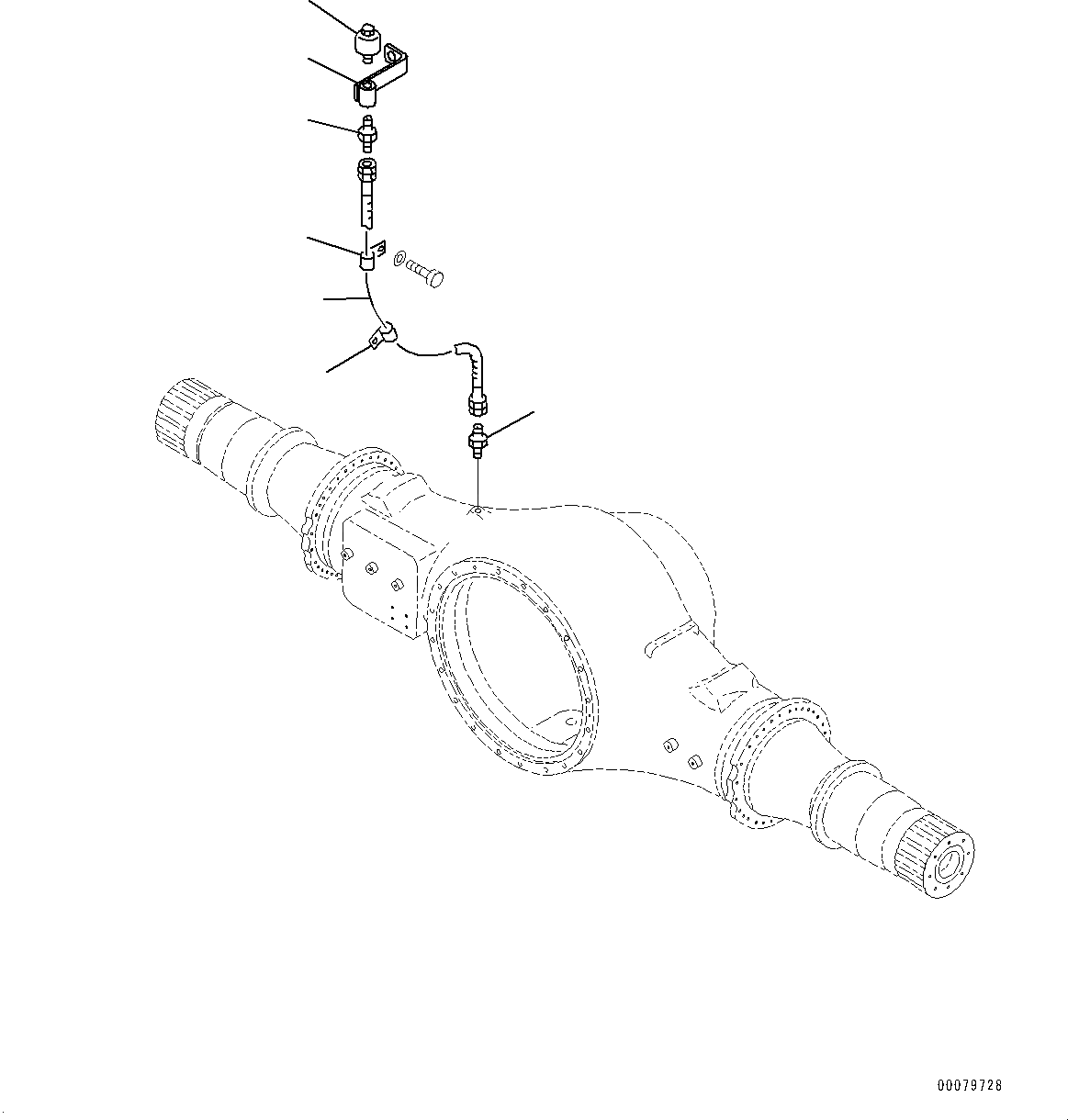 00079728