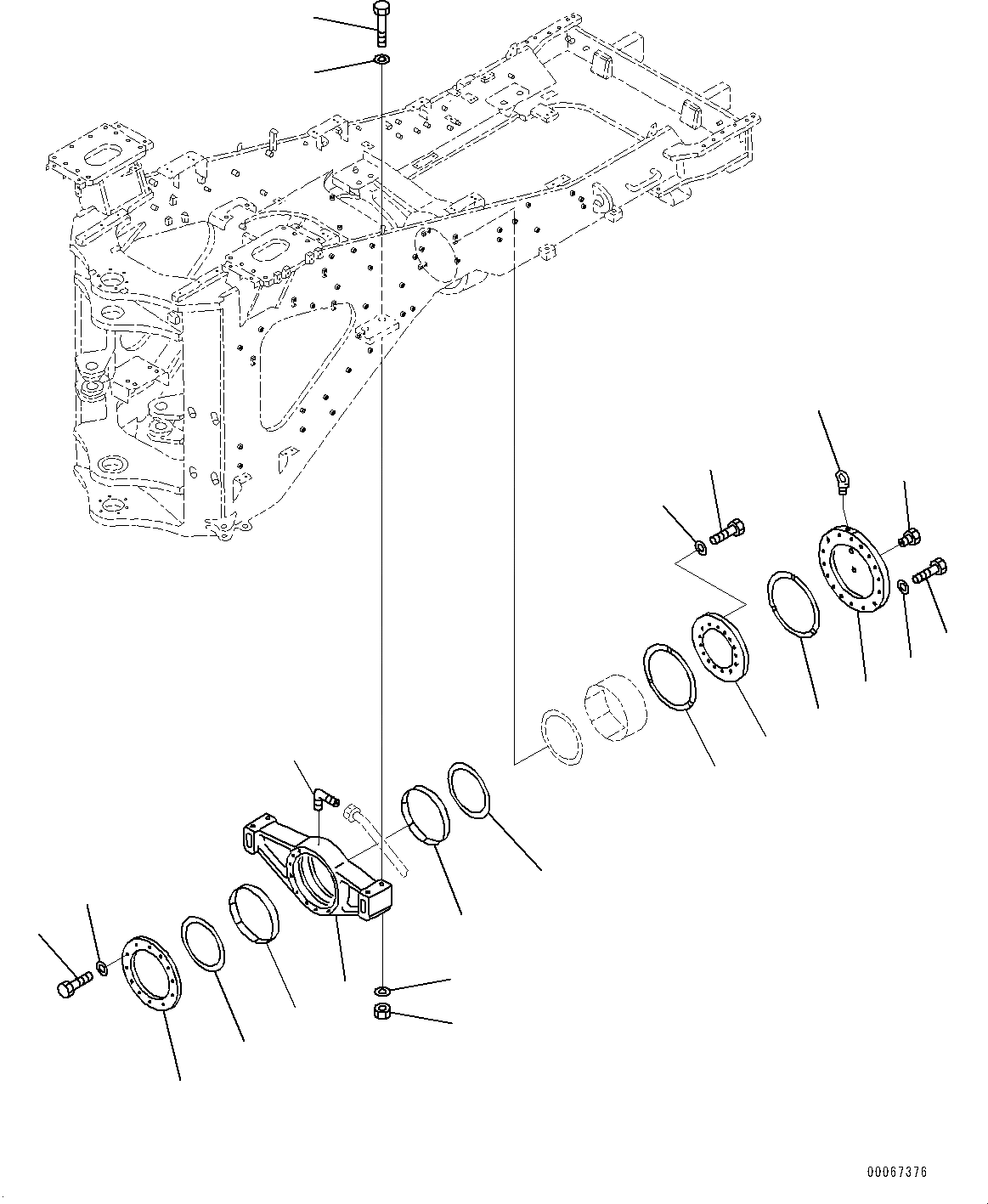 00067376