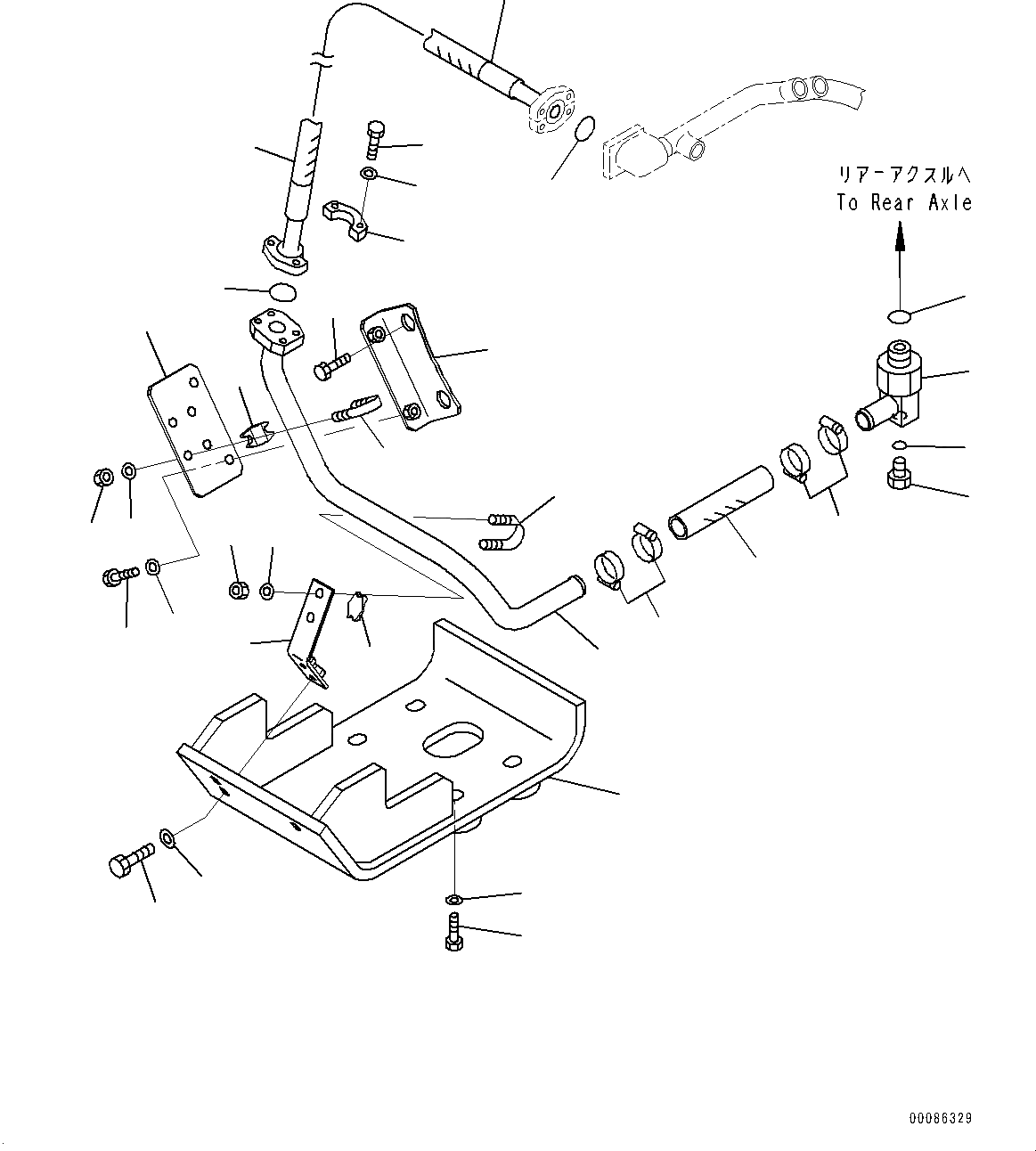 リアーアクスルへ
To Rear Axle

00086329