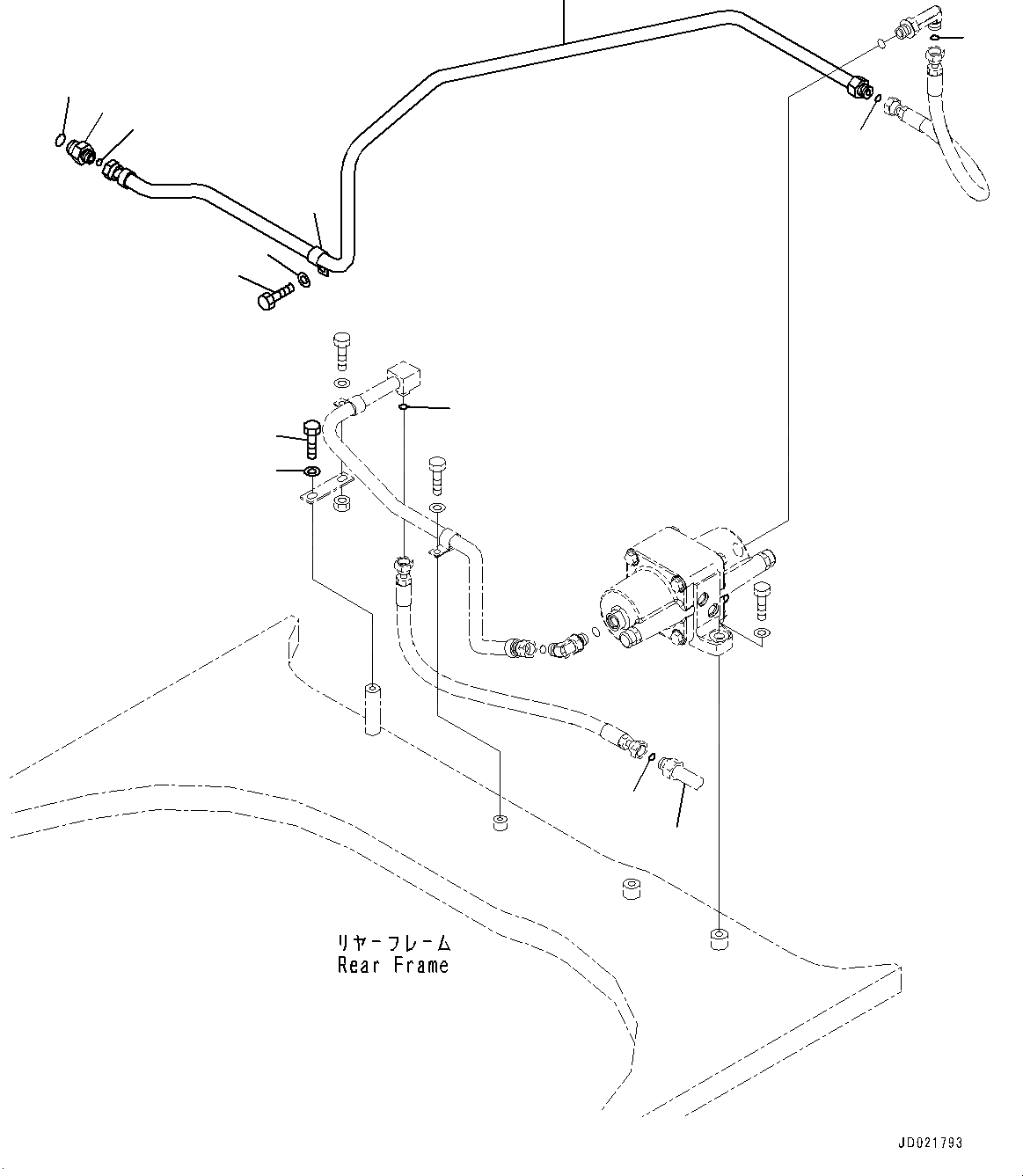 リヤーフレーム
Rear Frame

JD021793