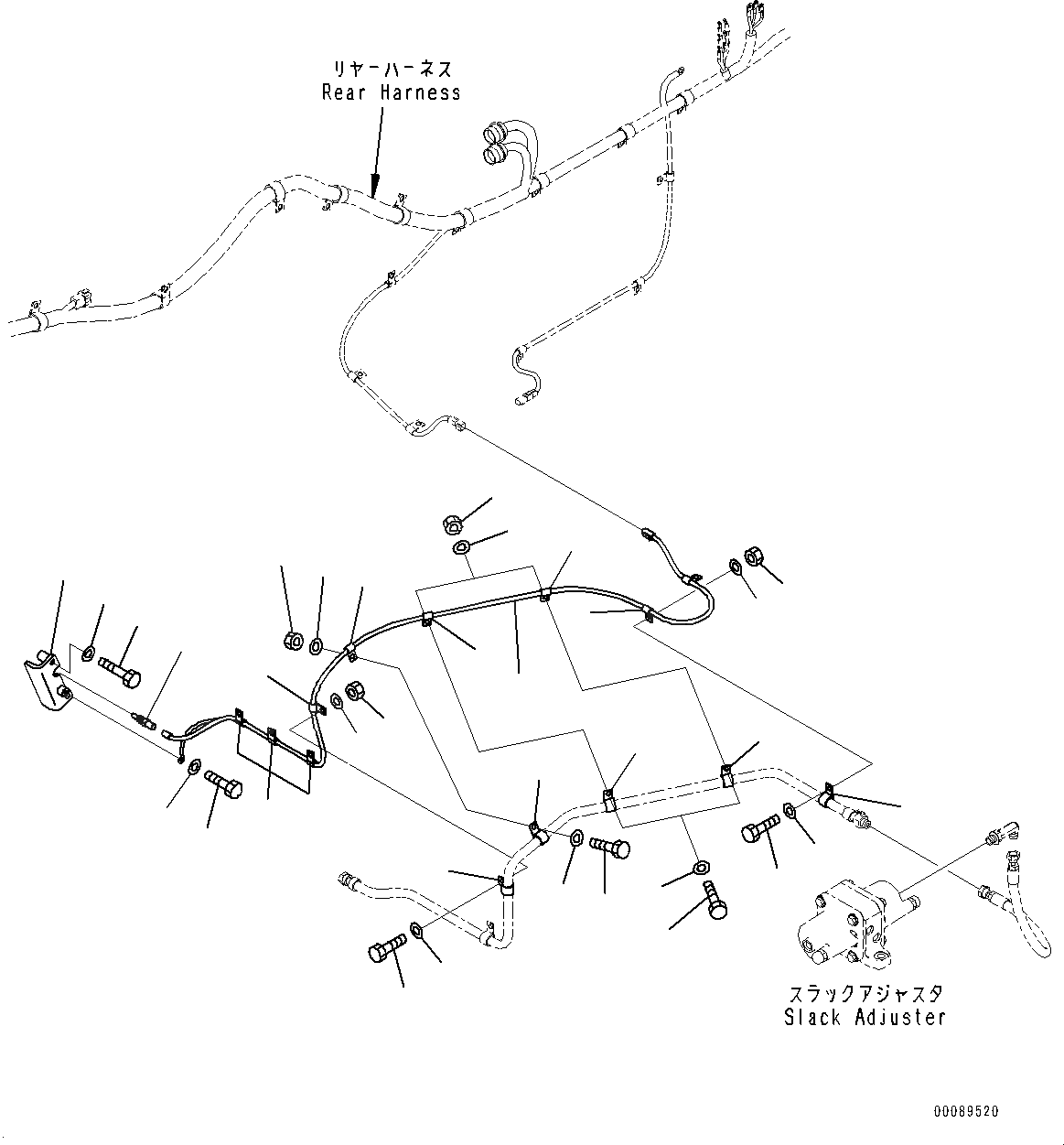 リヤーハーネス
Rear Harness

スラックアジャスタ
Slack Adjuster

00089520