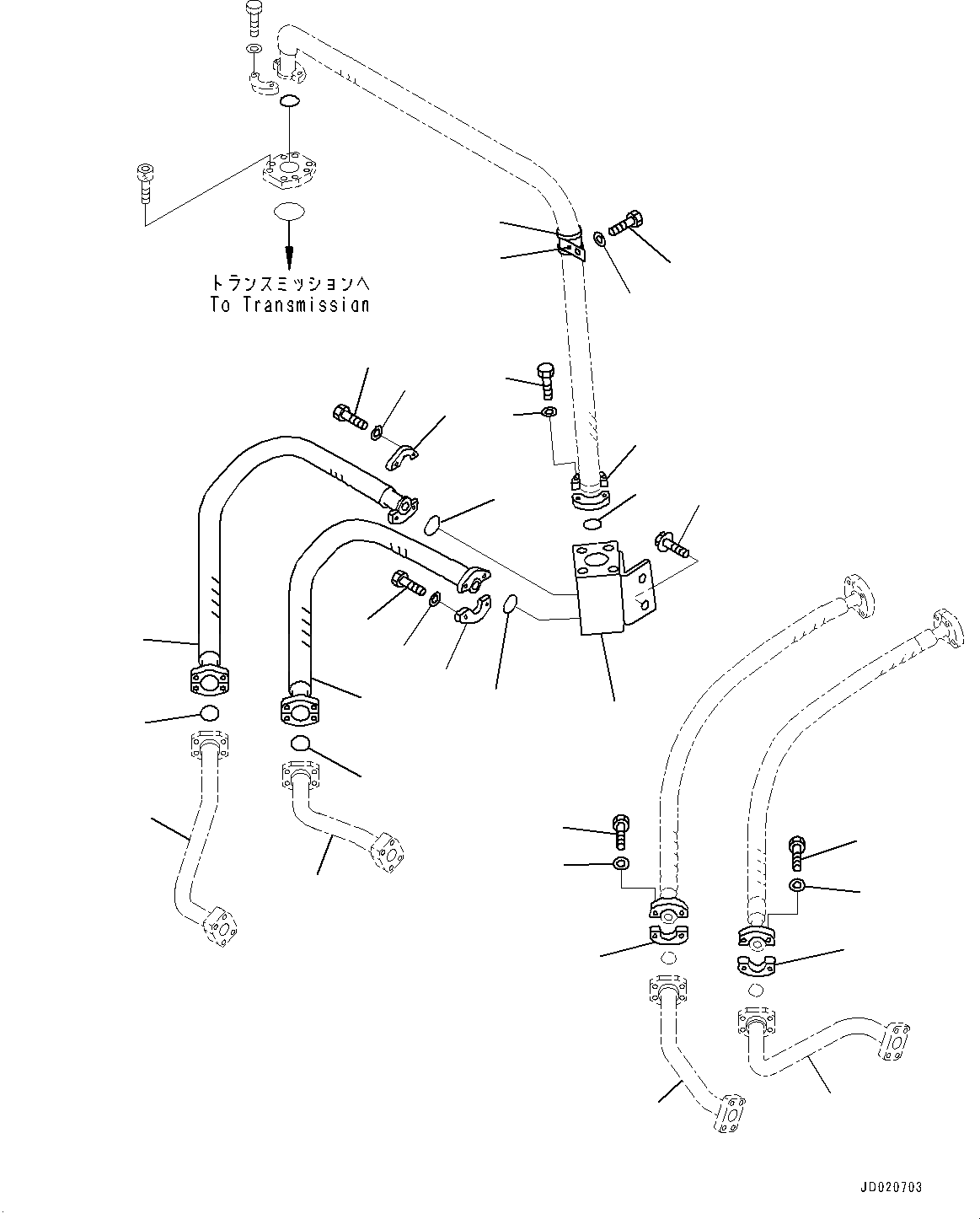 トランスミッションへ
To Transmission

JD020703