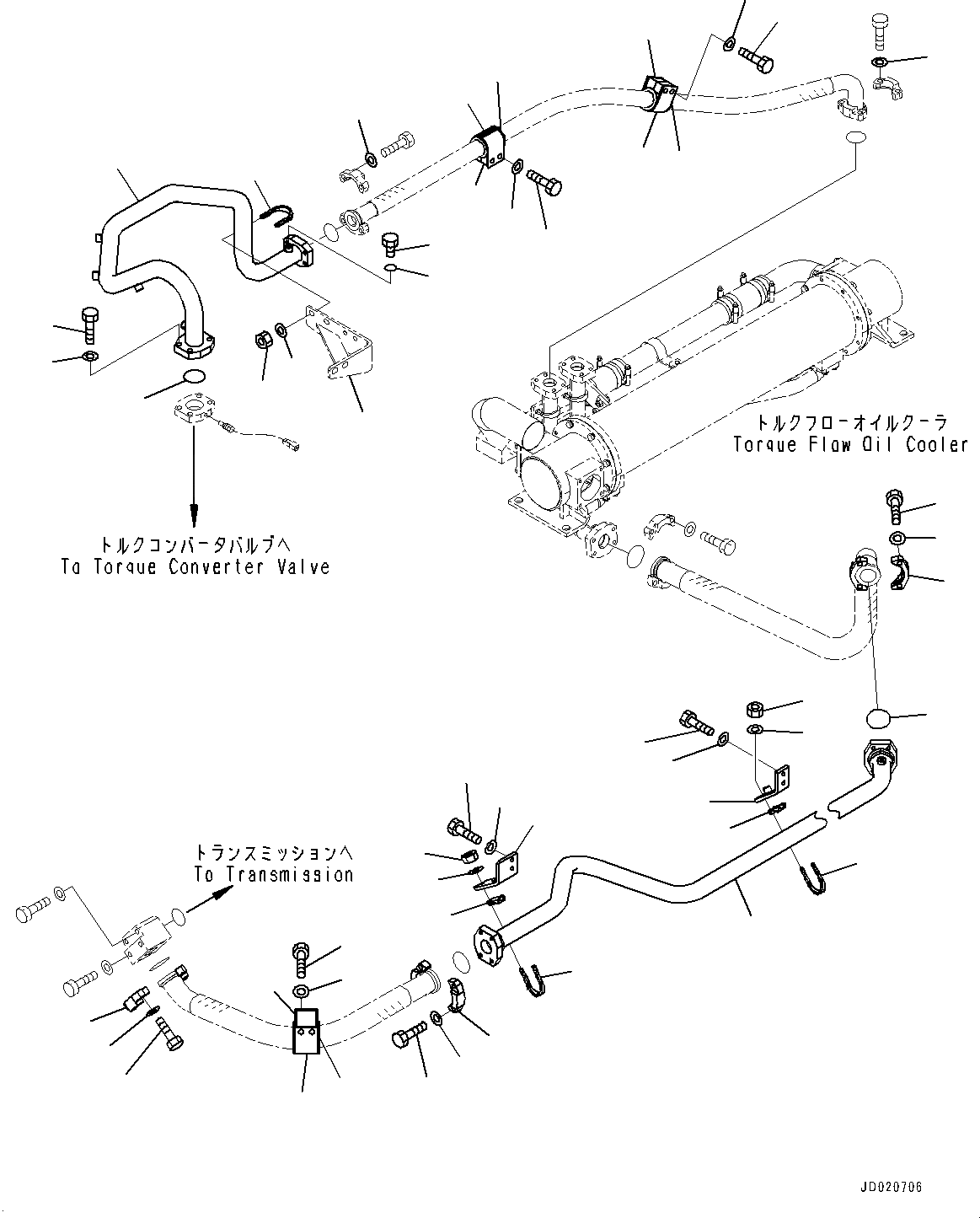 トルクフローオイルクーラ
Torque Flow Oil Cooler

トルクコンバータバルブへ
To Torque Converter Valve

トランスミッションへ
To Transmission

JD020706