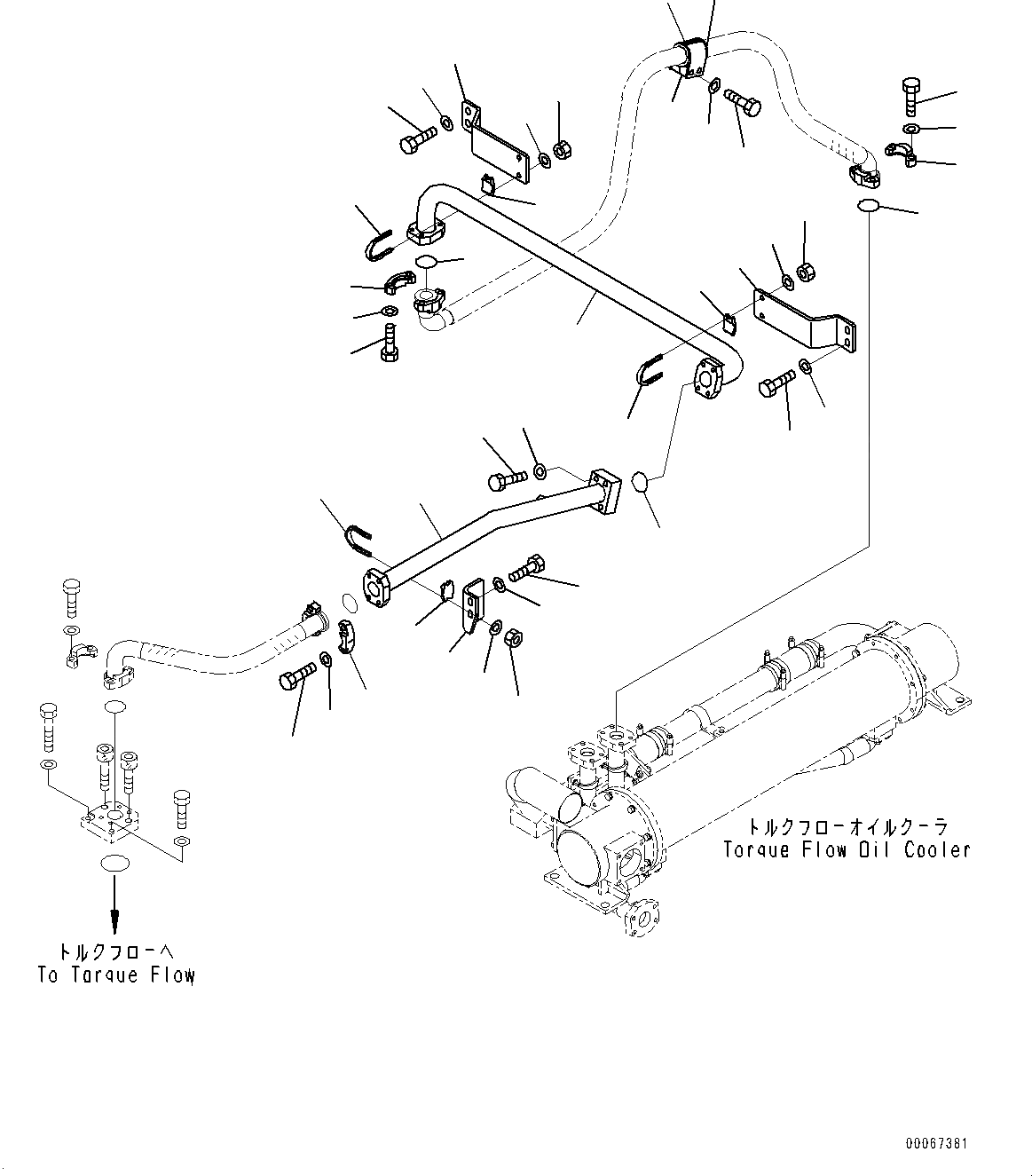 トルクフローオイルクーラ
Torque Flow Oil Cooler

トルクフローへ
To Torque Flow

00067381