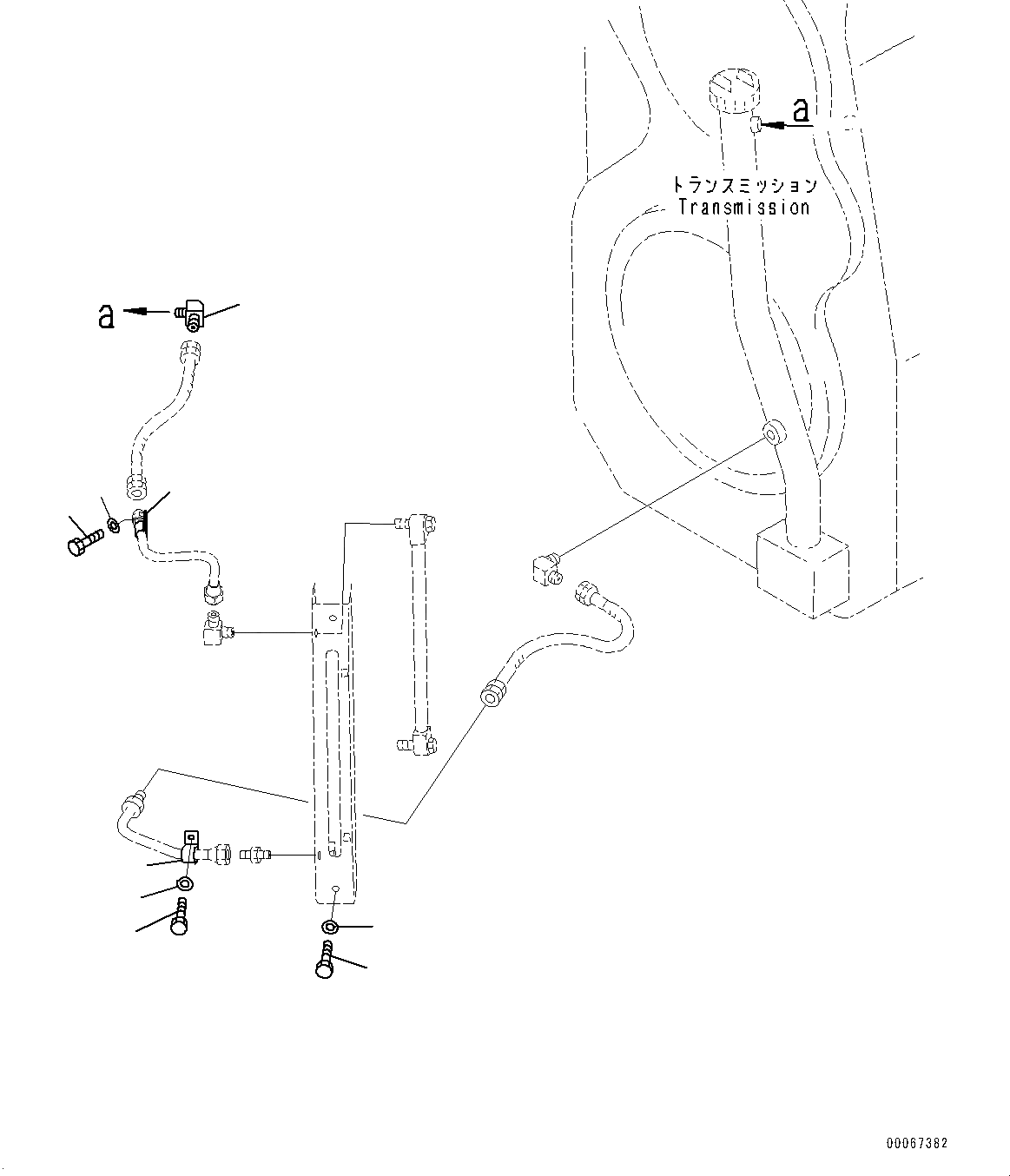 a

トランスミッション
Transmission

a

00067382