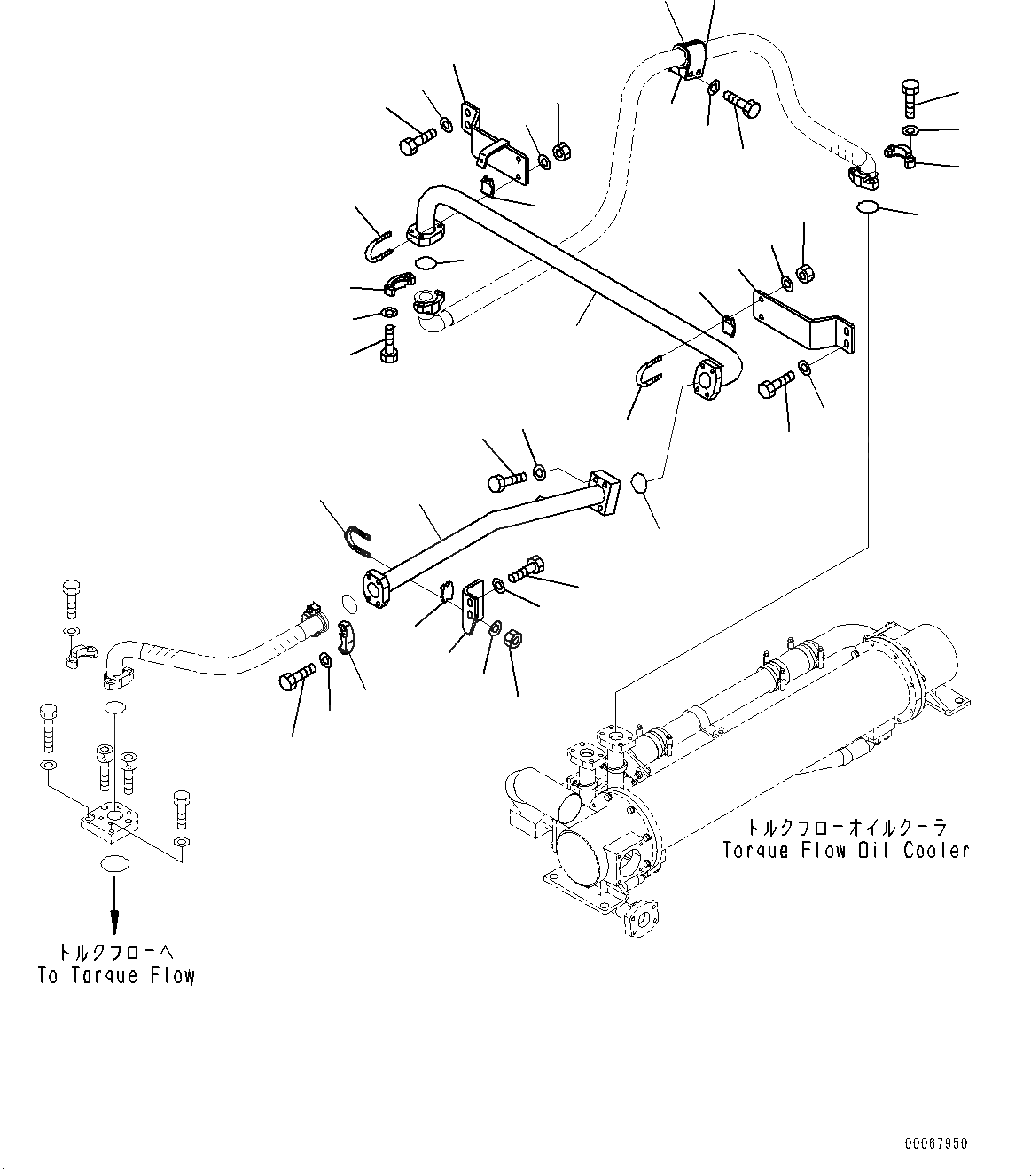 トルクフローオイルクーラ
Torque Flow Oil Cooler

トルクフローへ
To Torque Flow

00067950