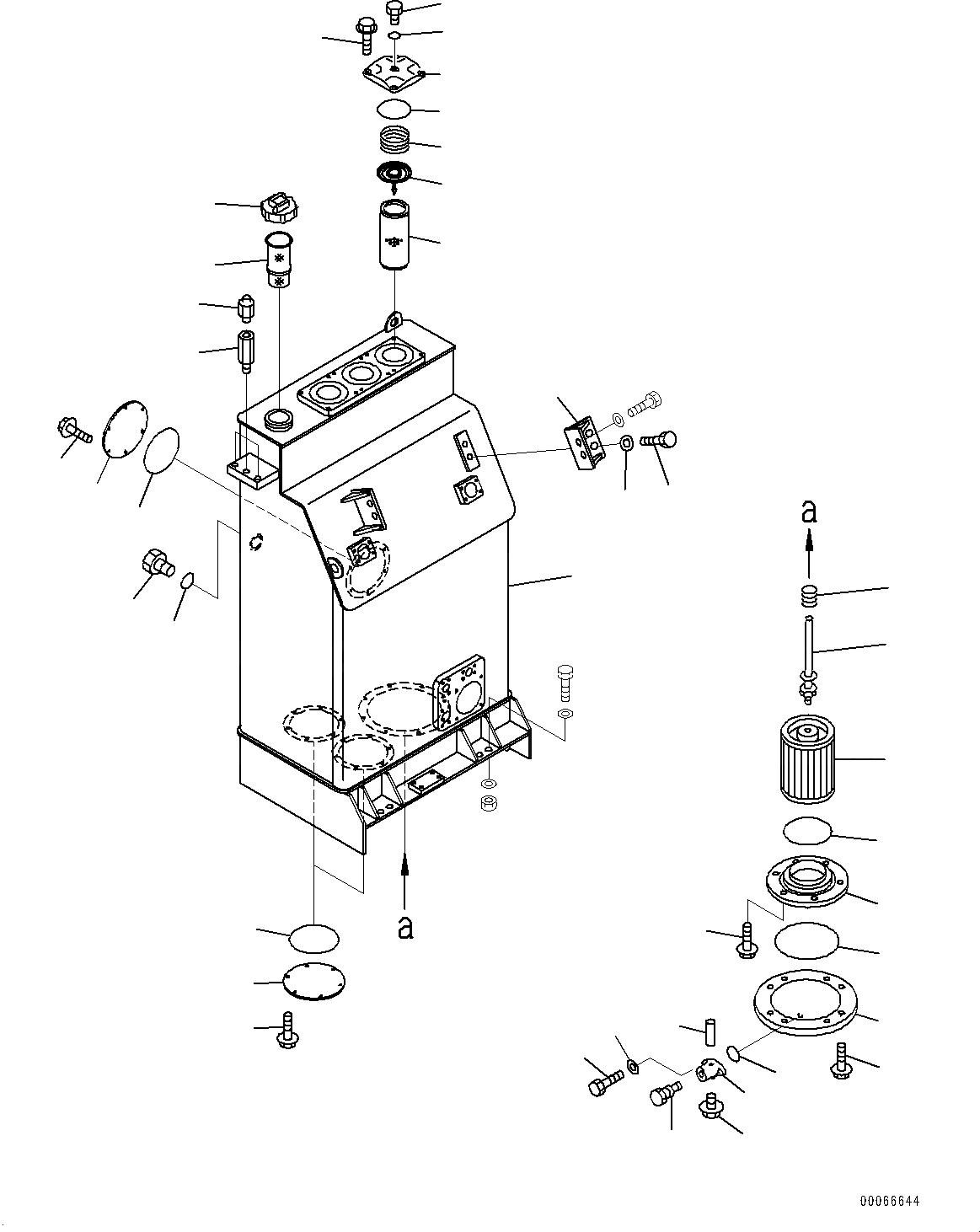 a

a

00066644