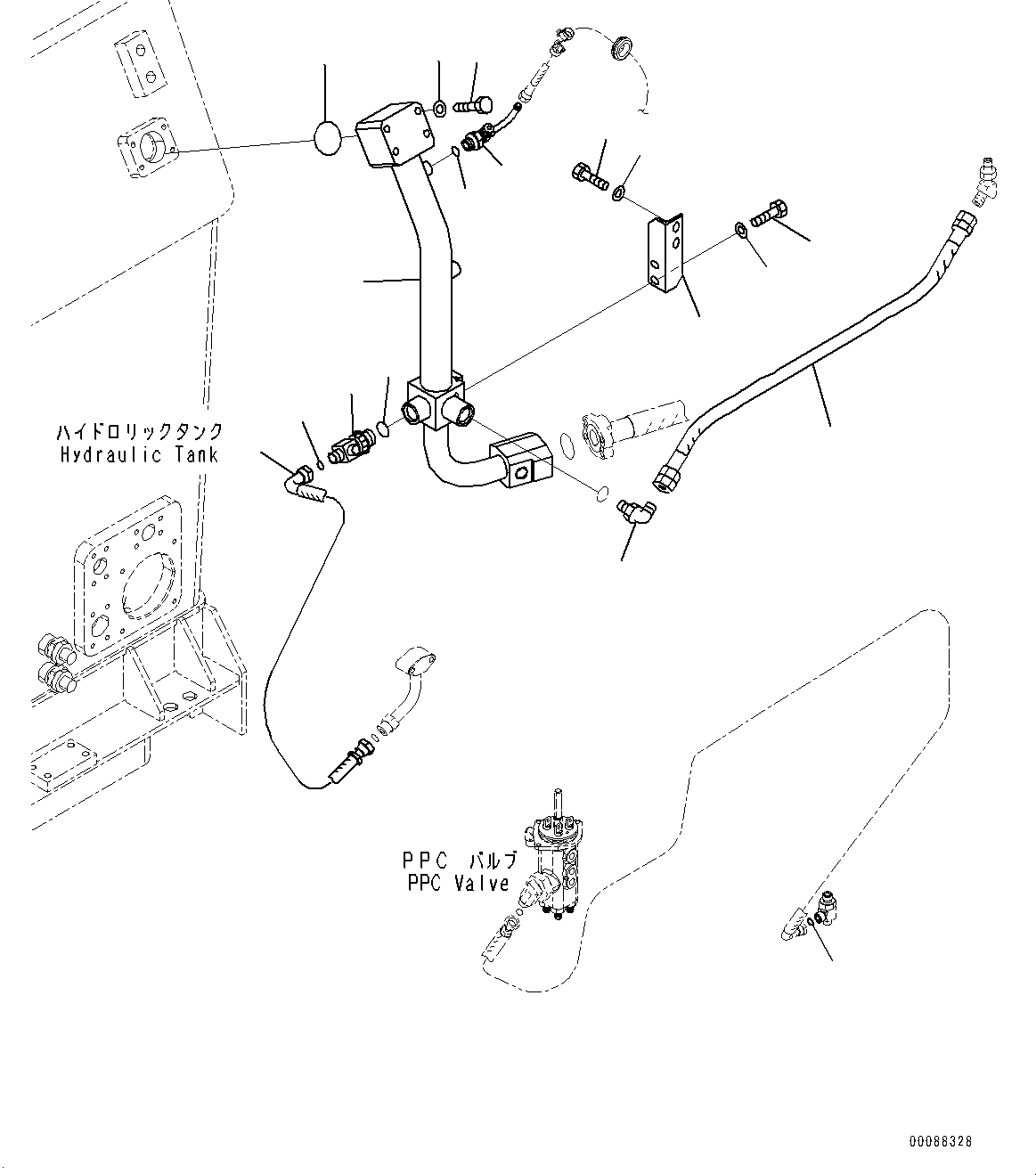 ハイドロリックタンク
Hydraulic Tank

PPC バルブ
PPC Valve

00088328