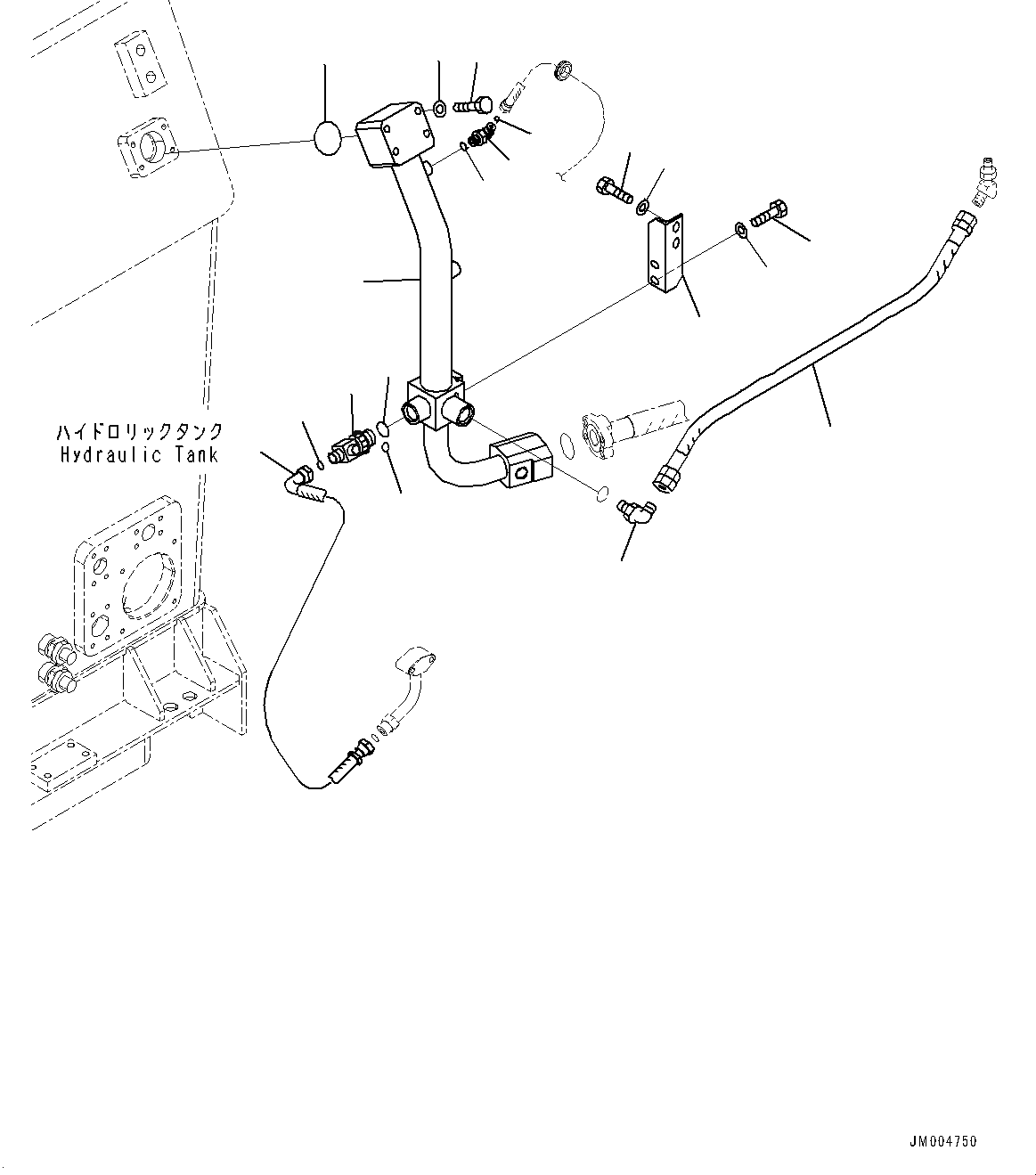 ハイドロリックタンク
Hydraulic Tank

JM004750