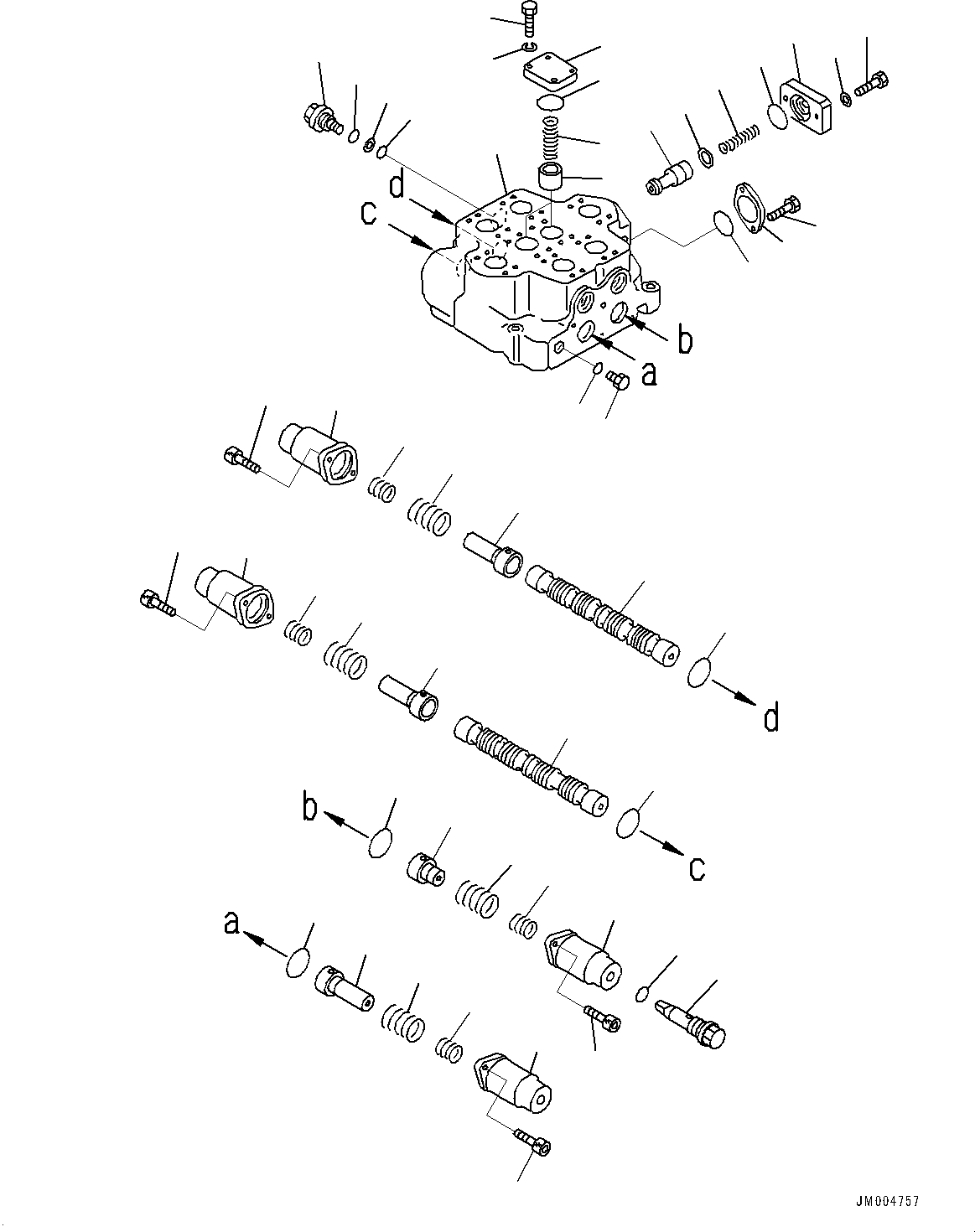 d
c
b
a
d
b
c
a
JM004757