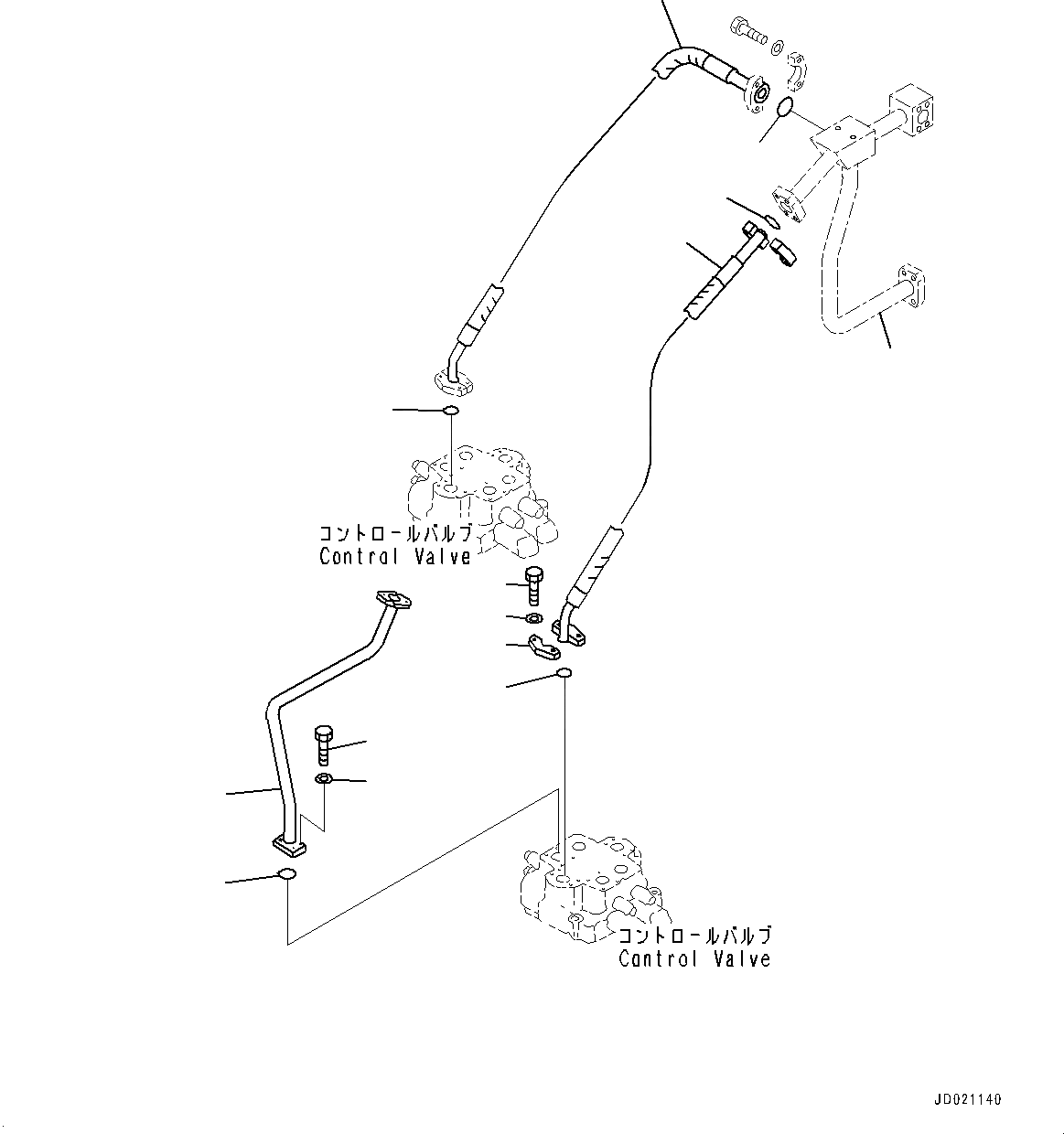 コントロールバルブ
Control Valve

コントロールバルブ
Control Valve

JD021140