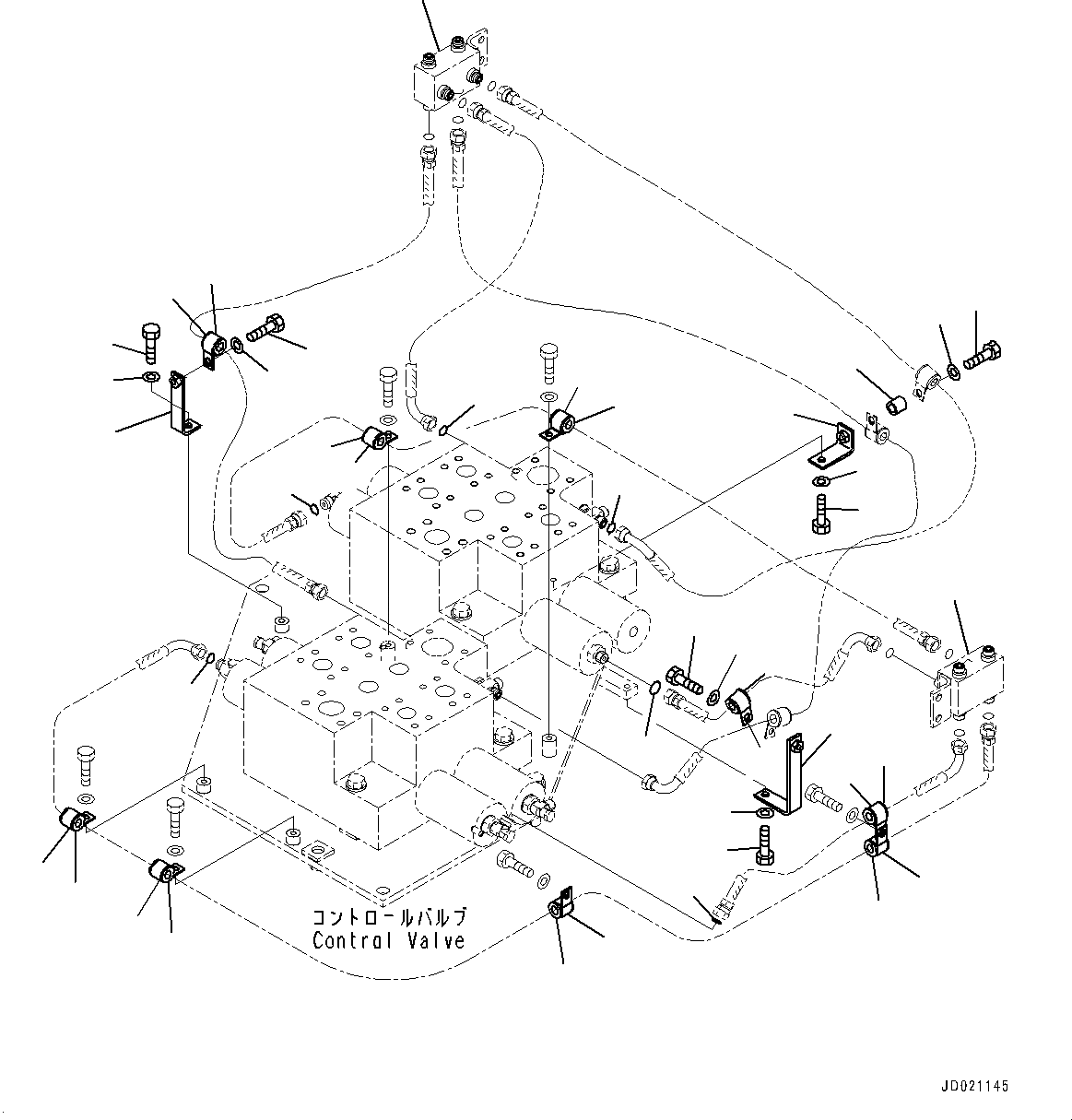 コントロールバルブ
Contral Valve

JD021145