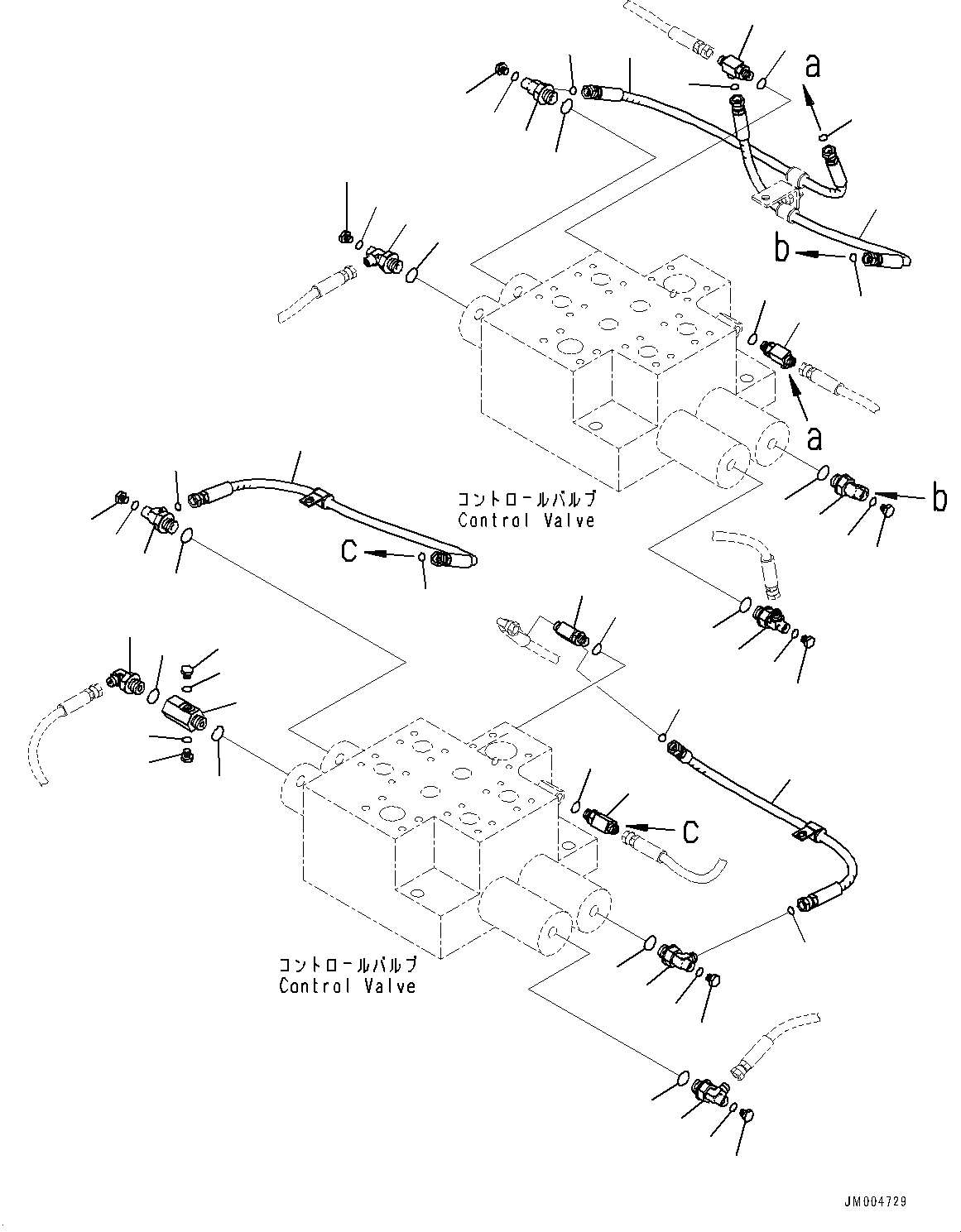 a

b

a

b

コントロールバルブ
Control Valve

c

c

コントロールバルブ
Control Valve

JM004729