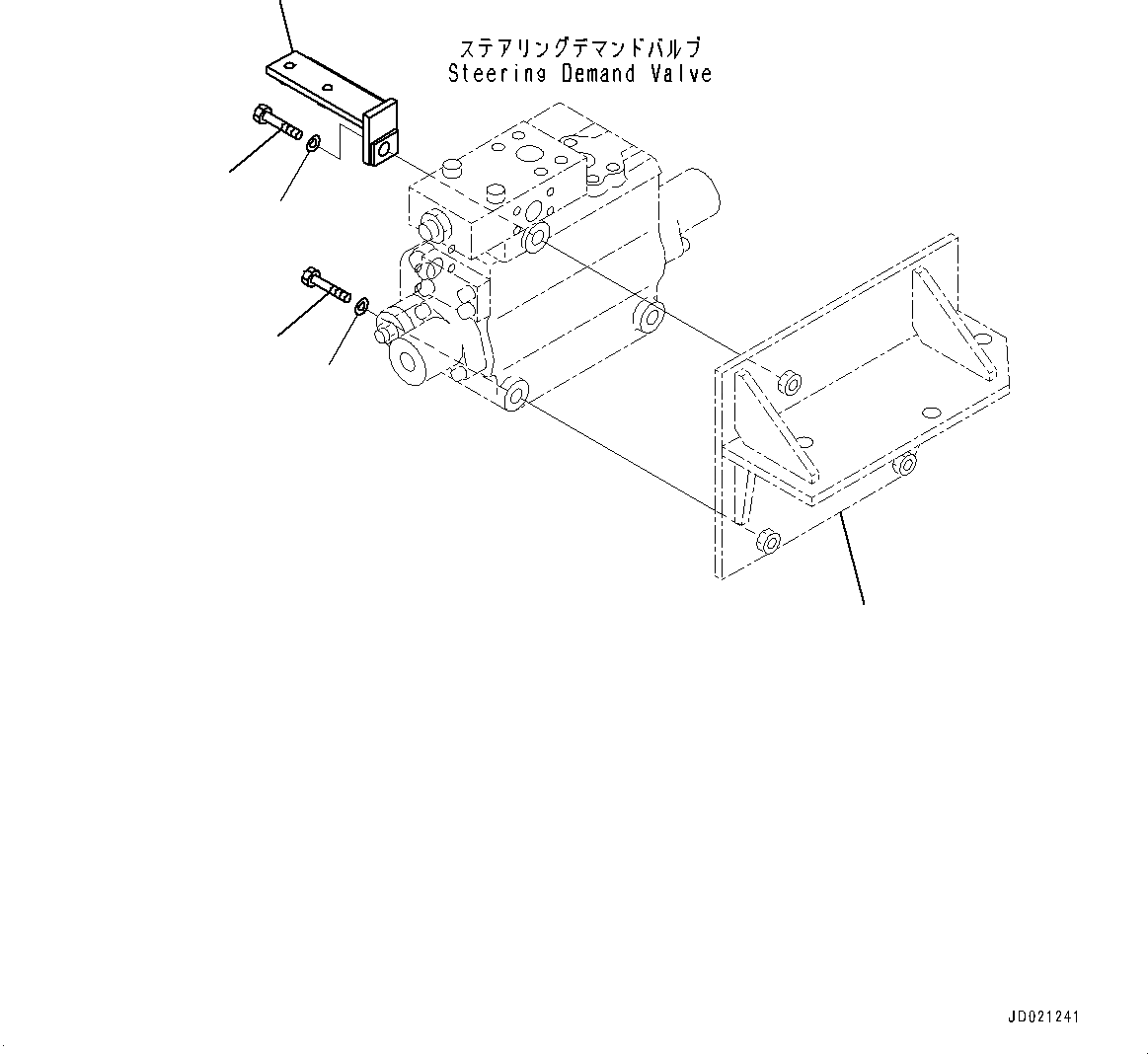 ステアリングデマンドバルブ
Steering Demand Valve

JD021241