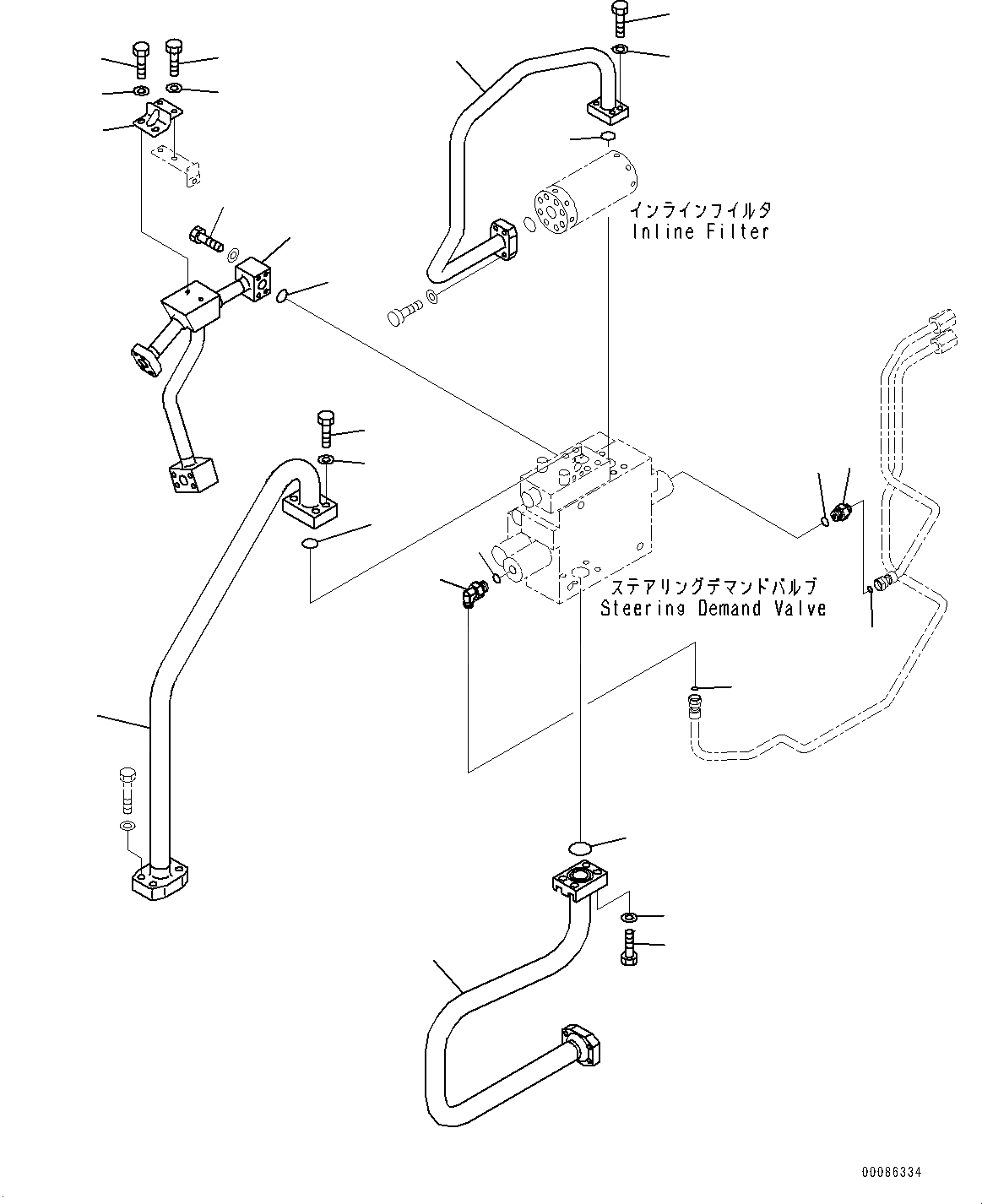 インラインフイルタ
Inline Filter

ステアリングデマンドバルブ
Steering Demand Valve

00086334