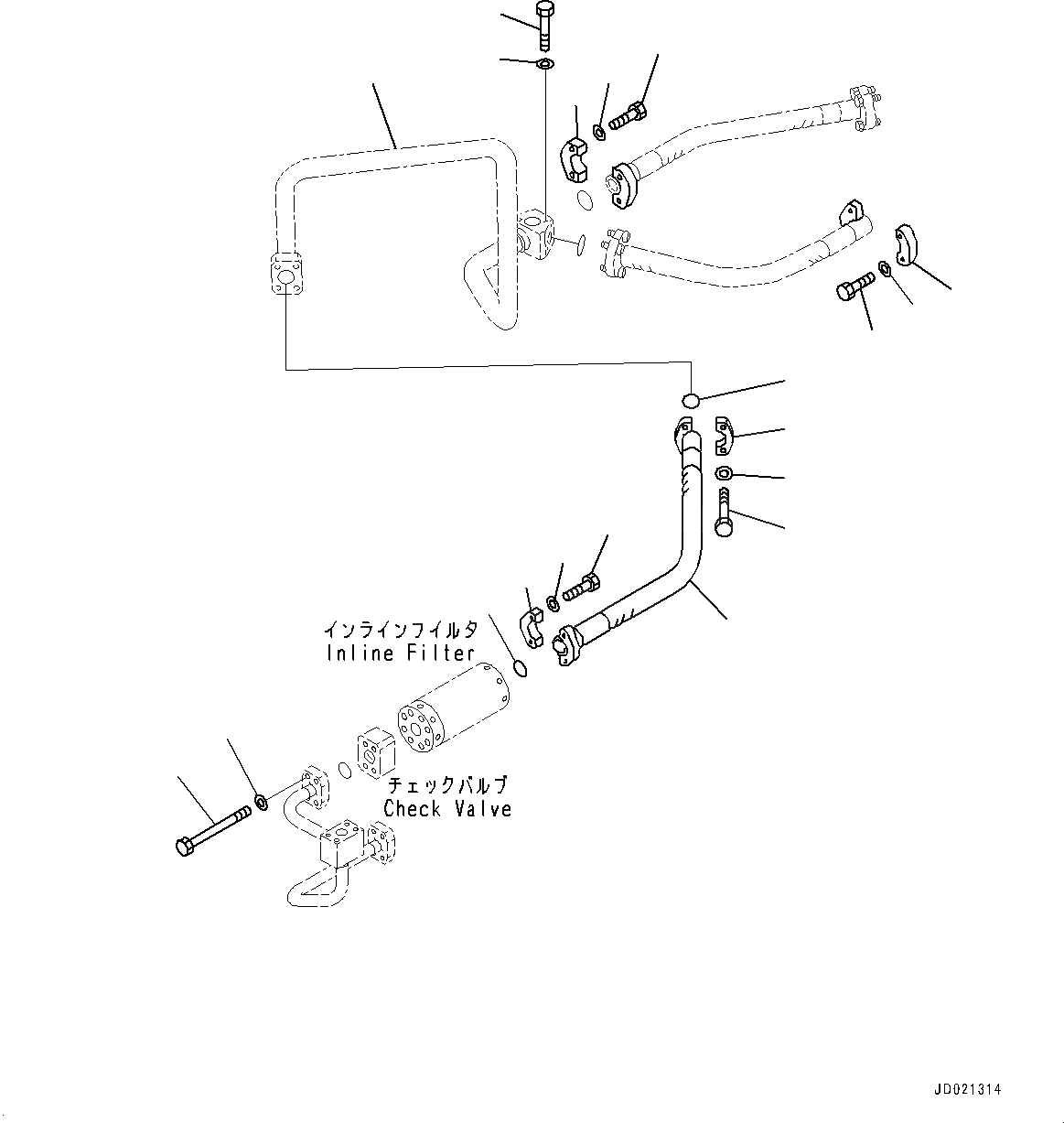 インラインフイルタ
Inline Filter

チェックバルブ
Check Valve

JD021314