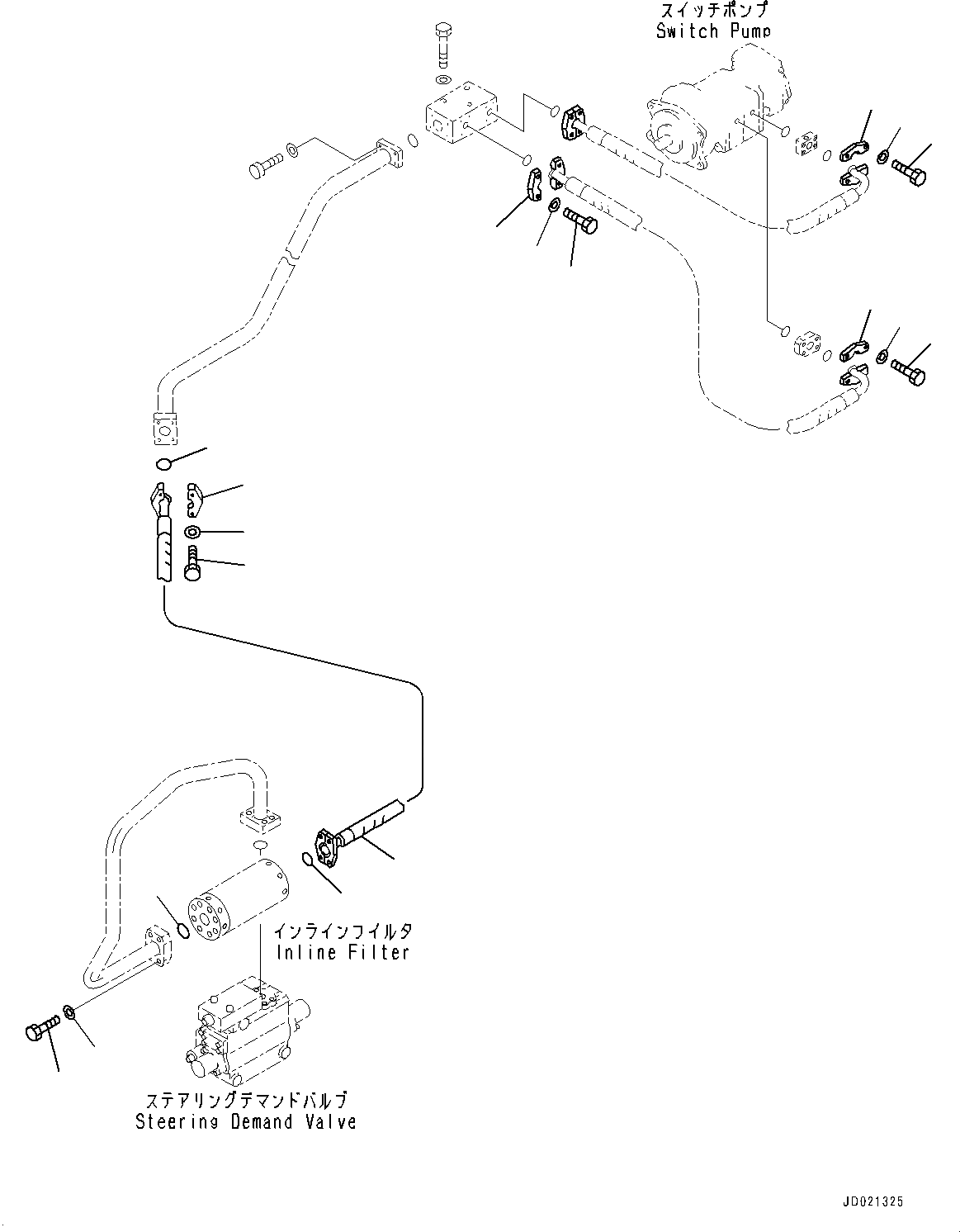 スイッチポンプ
Switch Pump

インラインフイルタ
Inline Filter

ステアリングデマンドバルブ
Steering Demand Valve

JD021325