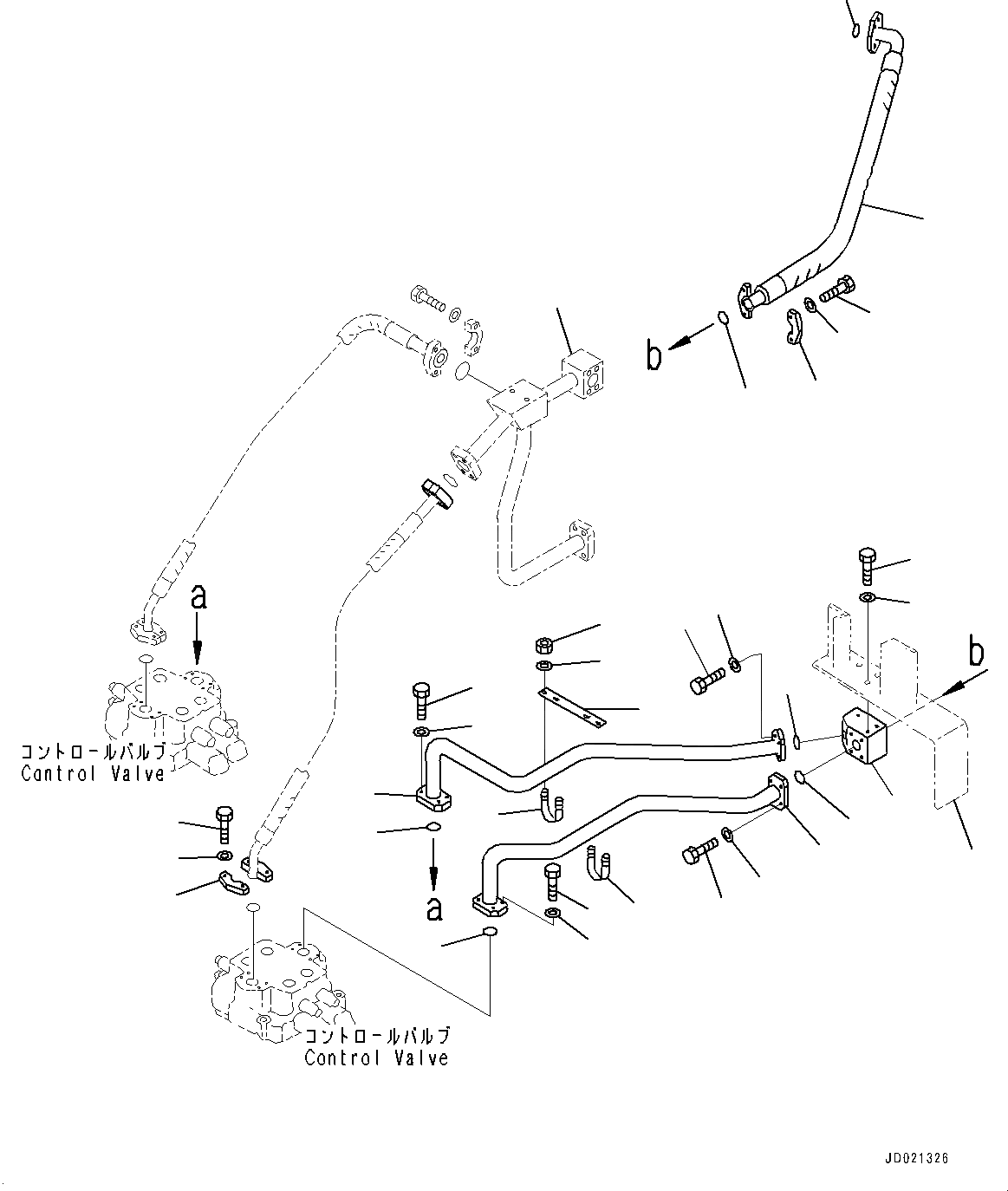 b

a

b

コントロールバルブ
Control Valve

a

コントロールバルブ
Control Valve

JD021326