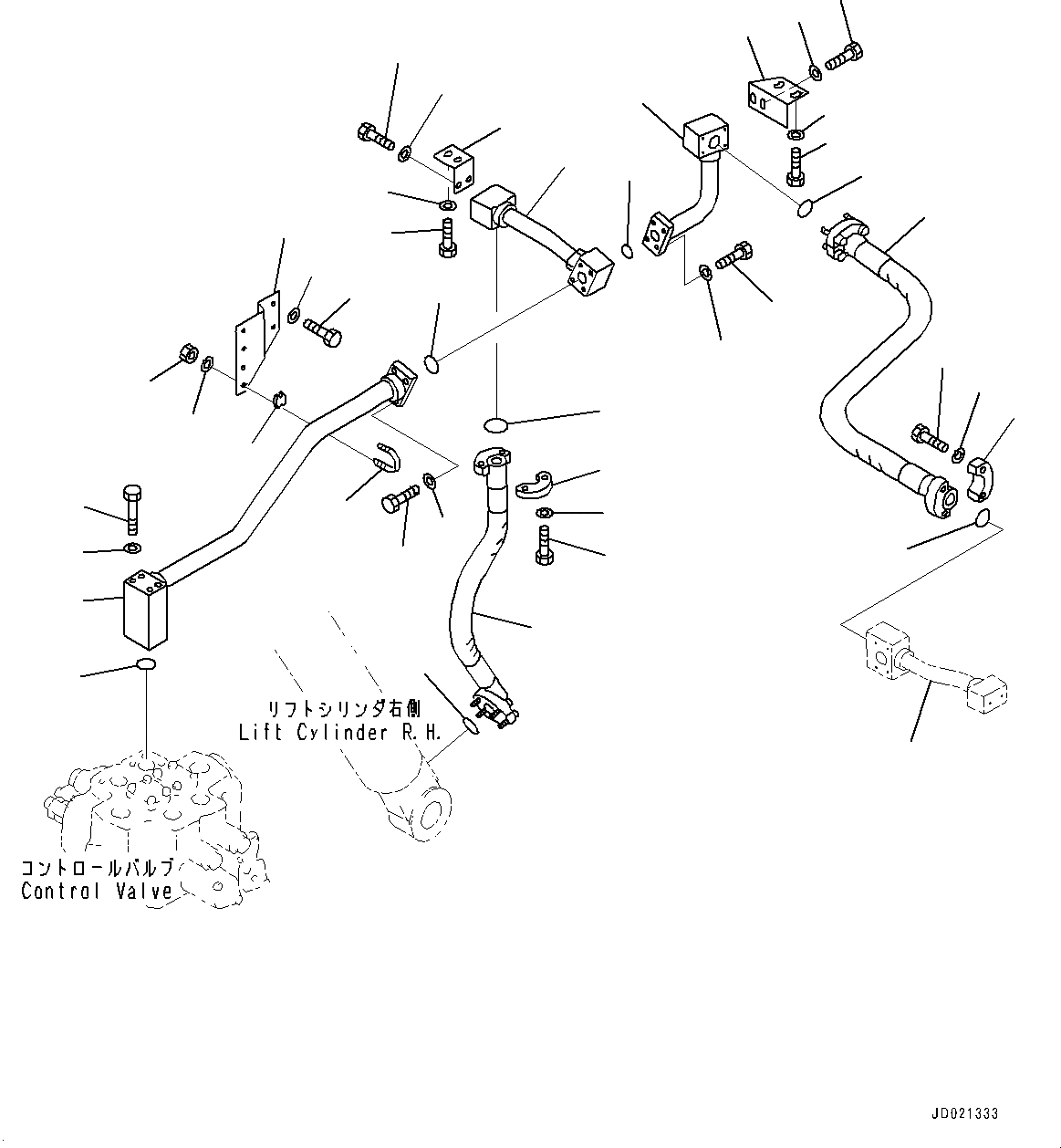 リフトシリンダ右側
Lift Cylinder R.H.

コントロールバルブ
Control Valve

JD021333