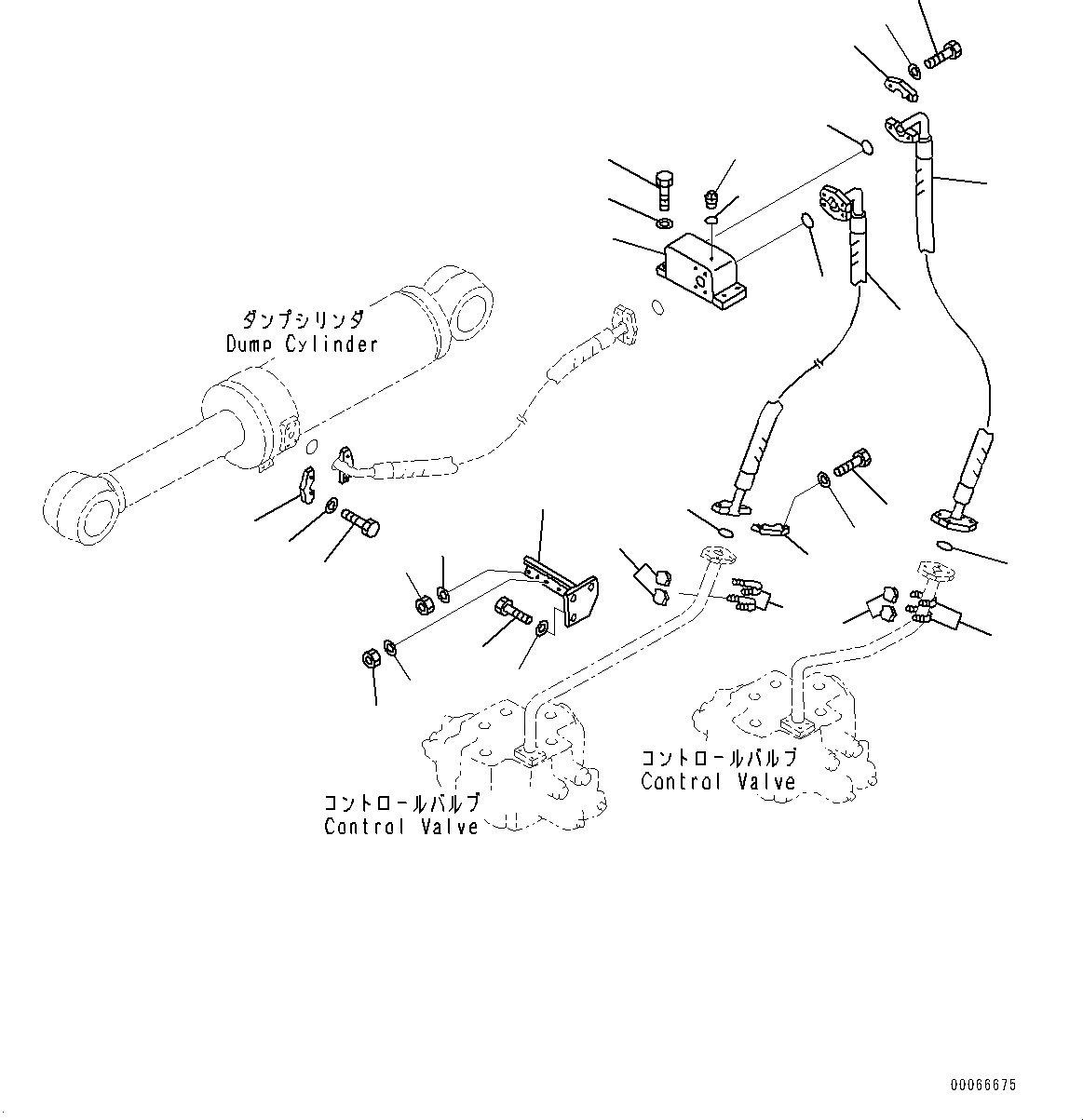 ダンプシリンダ
Dump Cylinder

コントロールバルブ
Control Valve

コントロールバルブ
Control Valve

00066675