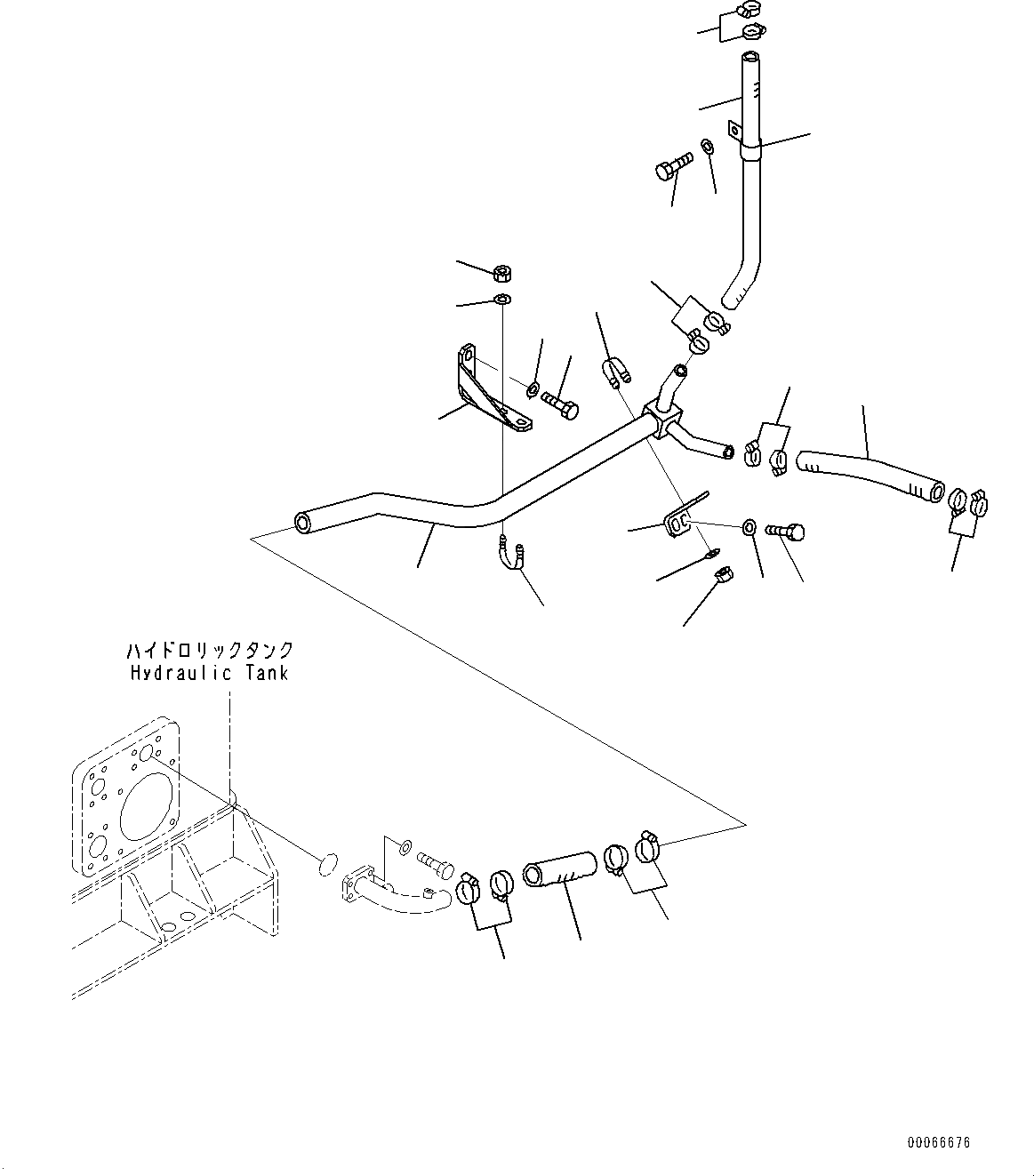 ハイドロリックタンク
Hydraulic Tank

00066676