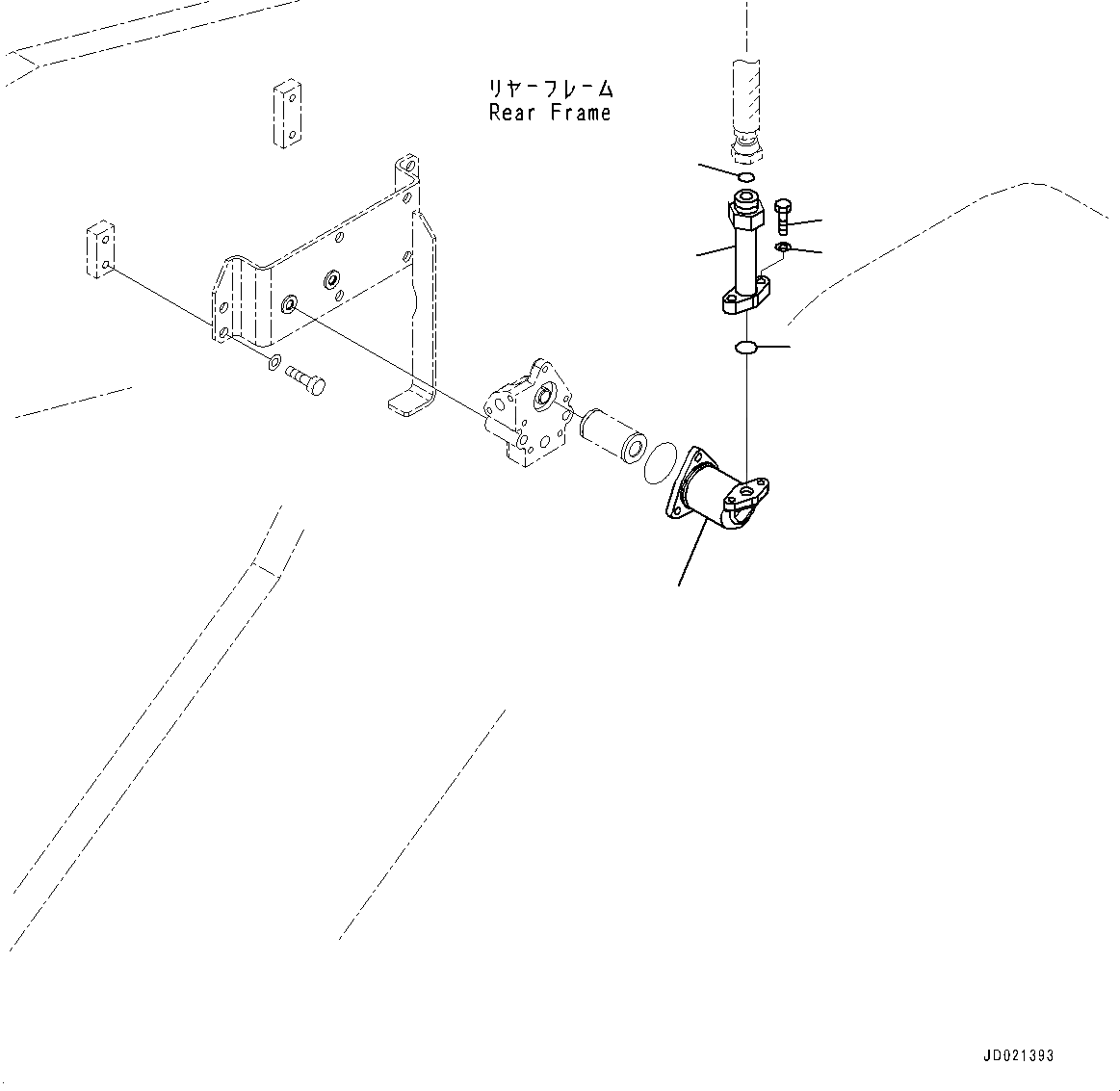 リヤーフレーム
Rear Frame

JD021393