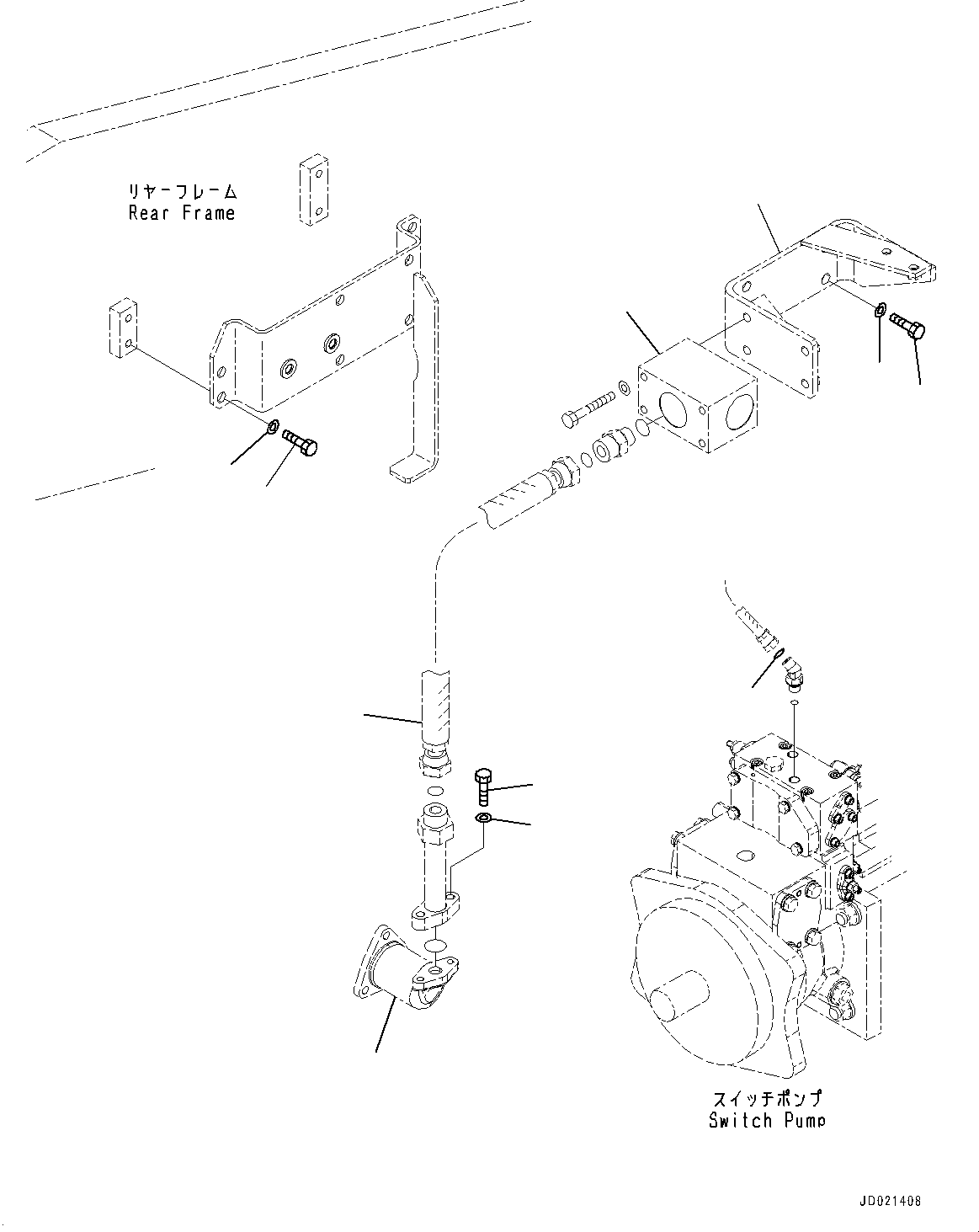 リヤーフレーム
Rear Frame

スイッチポンプ
Switch Pump

JD021408