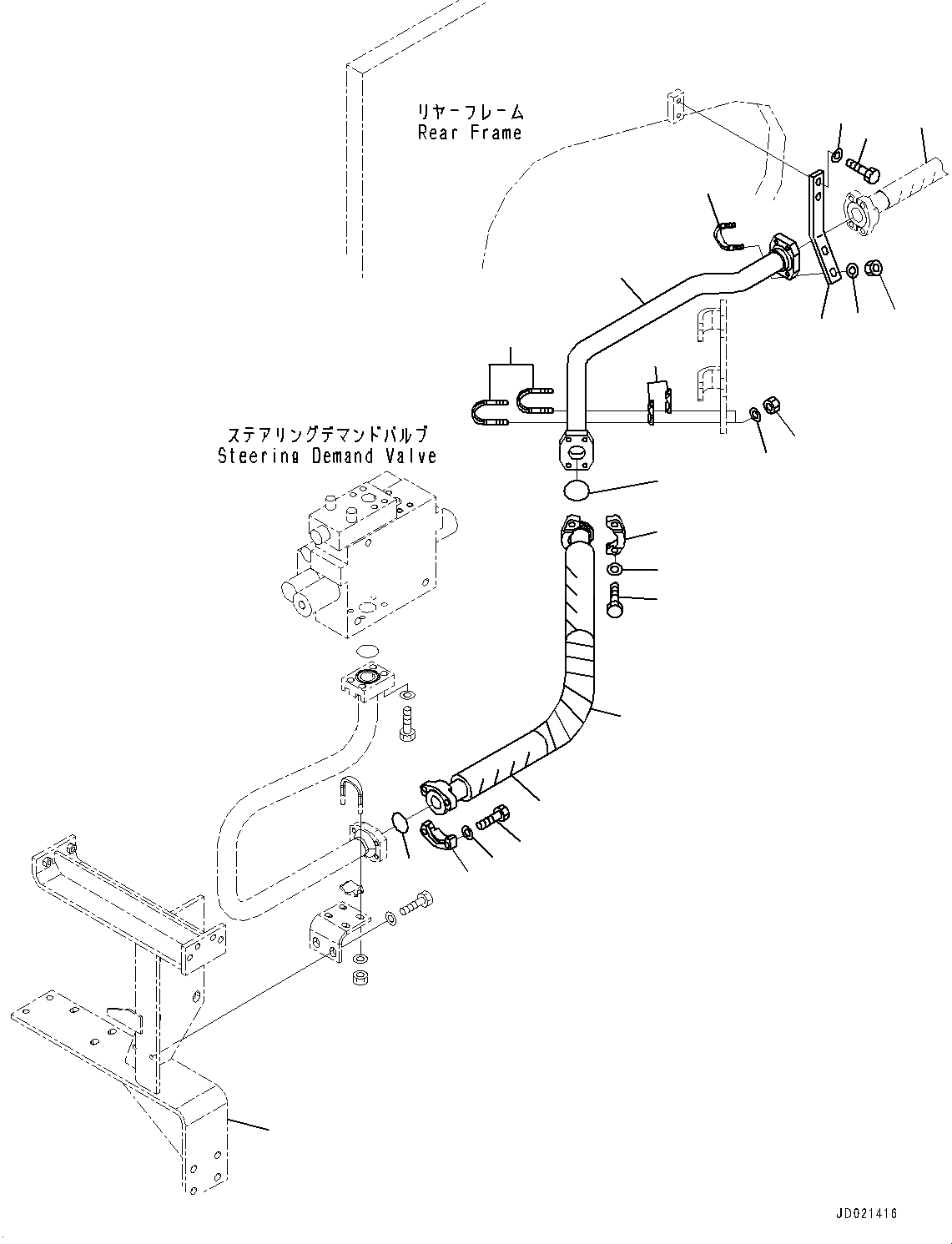 リヤーフレーム
Rear Frame

ステアリングデマンドバルブ
Steering Demand Valve

JD021416