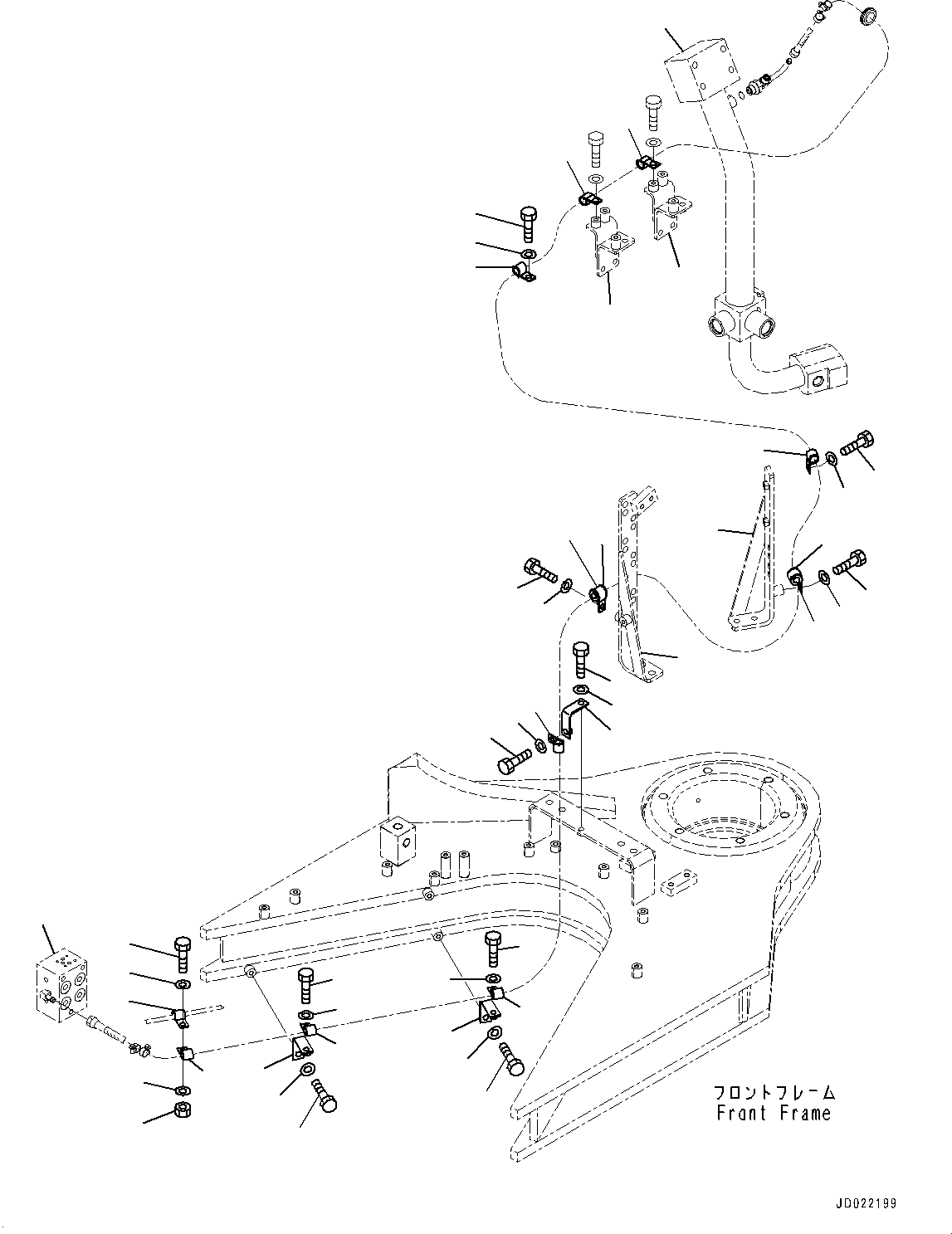 フロントフレーム
Front Frame

JD022199