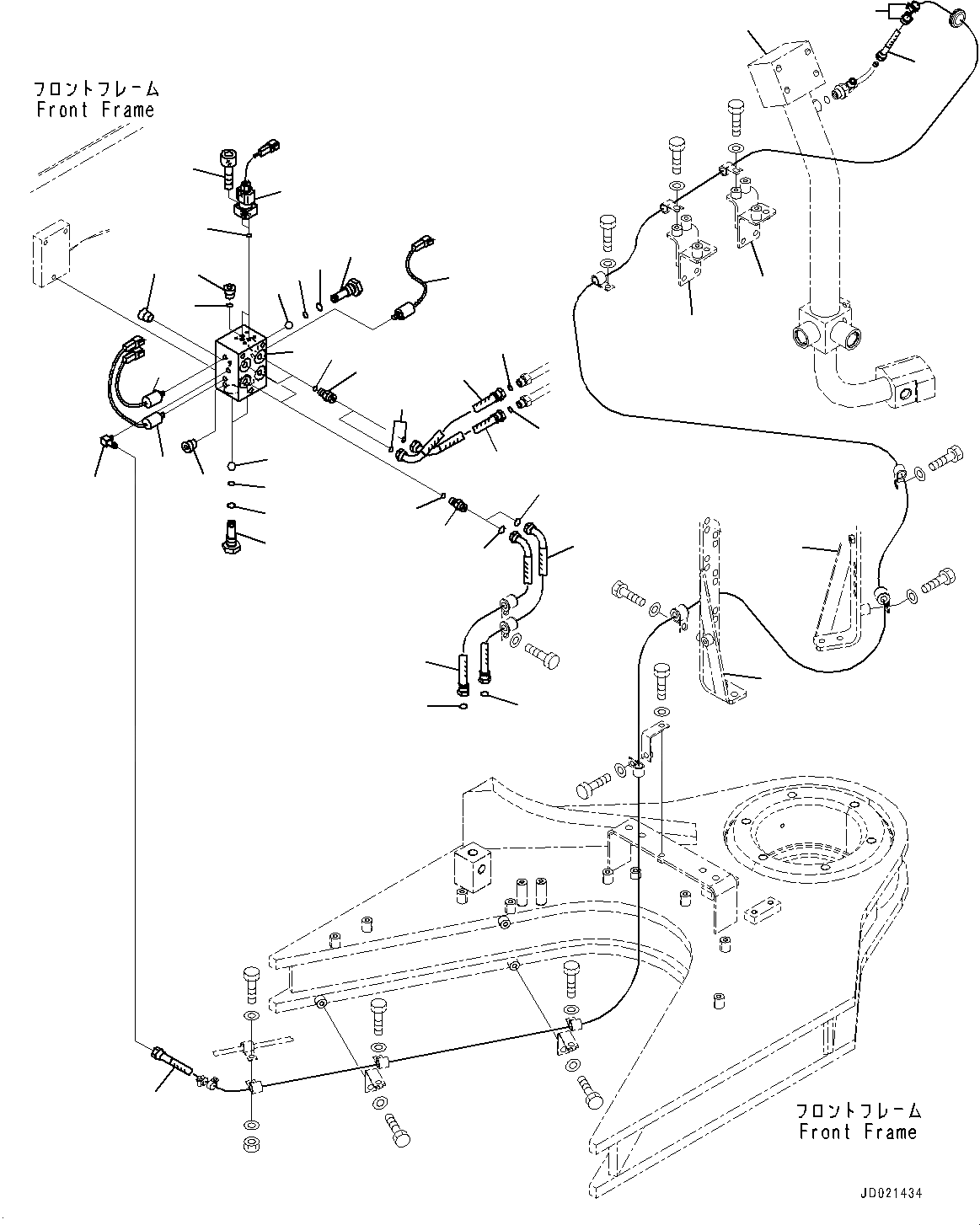 フロントフレーム
Front Frame

フロントフレーム
Front Frame

JD021434