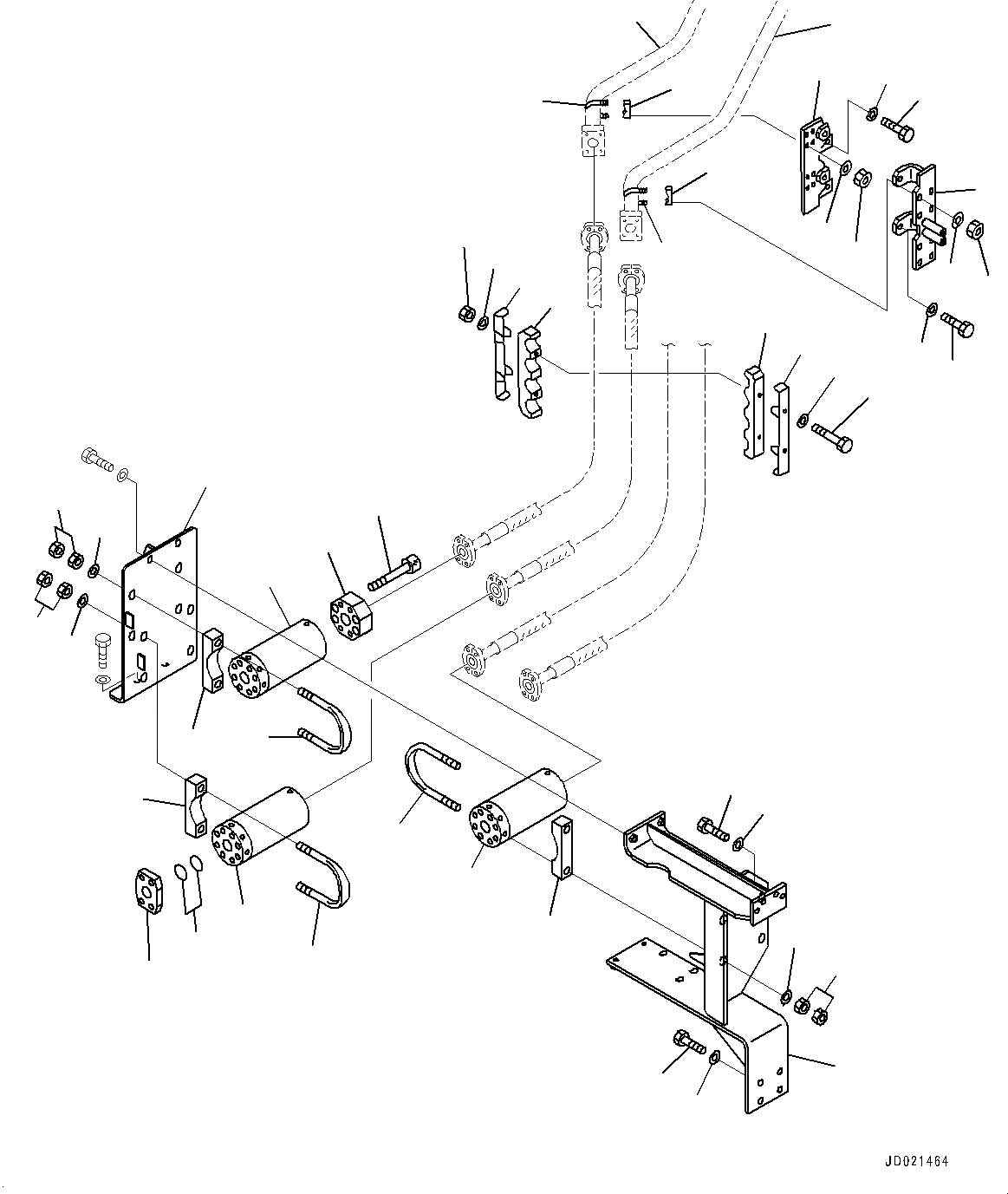 JD021464