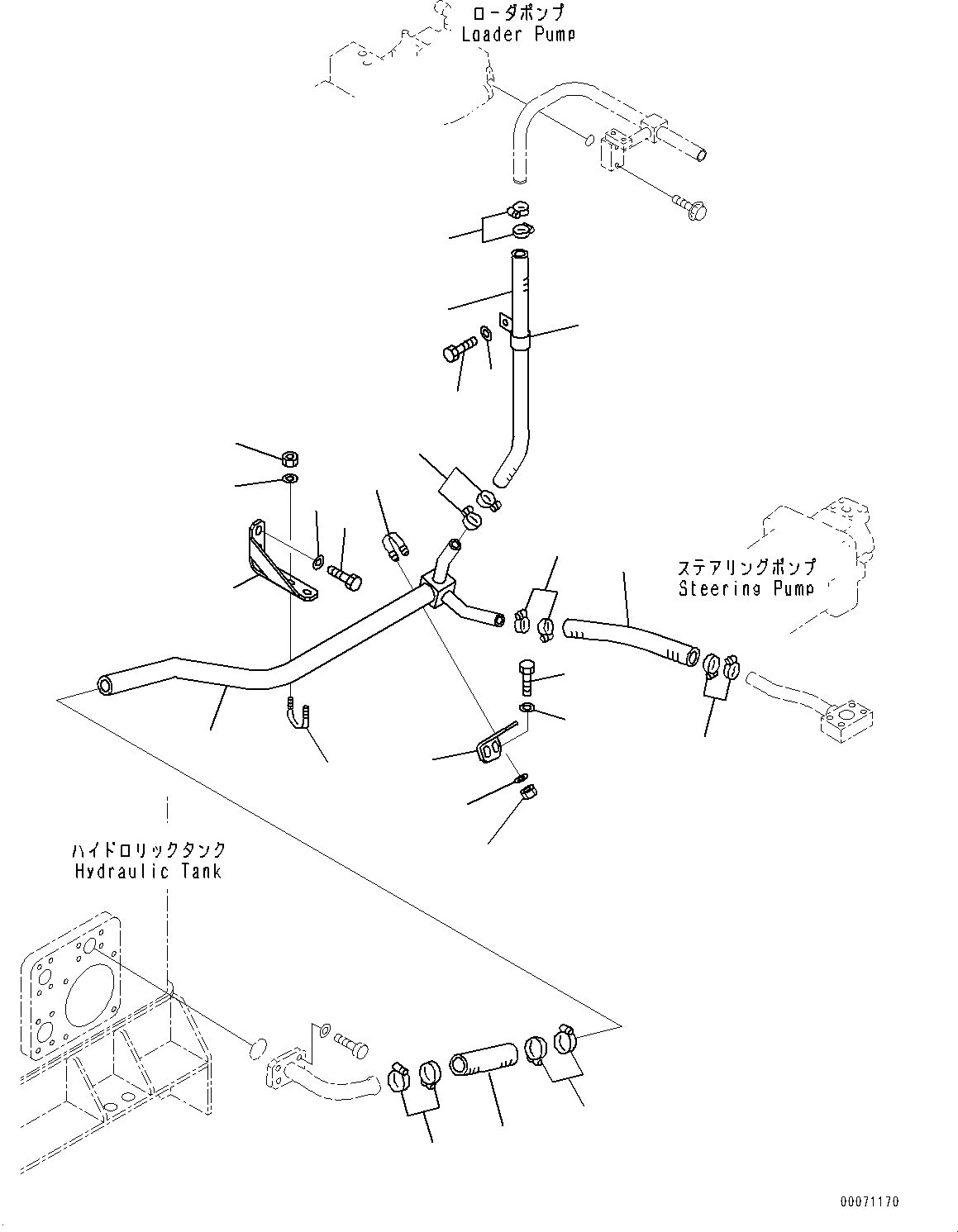 ローダポンプ
Loader Pump

ステアリングポンプ
Steering Pump

ハイドロリックタンク
Hydraulic Tank

00071170