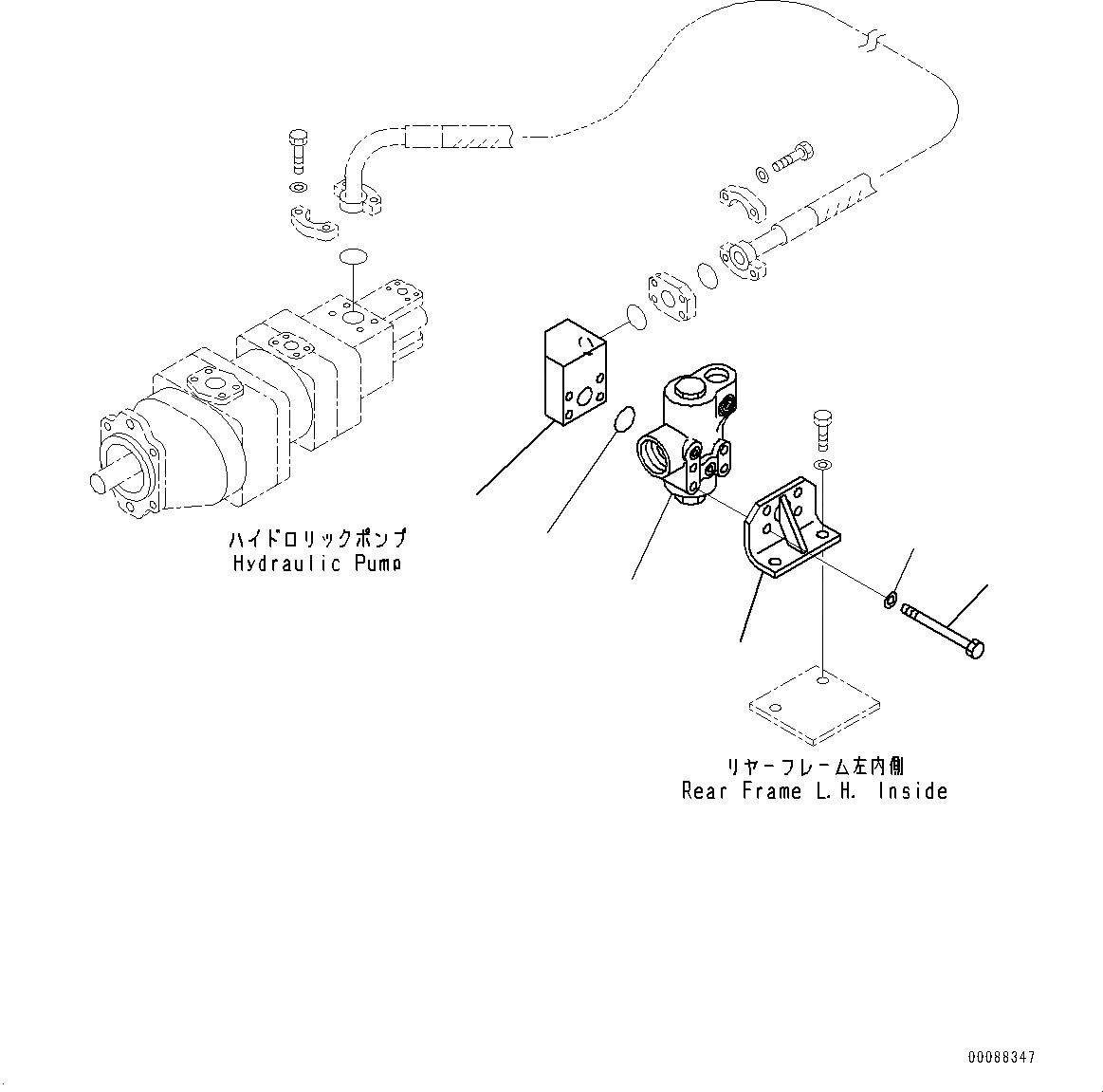 ハイドロリックポンプ
Hydraulic Pump

リヤーフレーム左内側
Rear Frame L.H. Inside

00088347