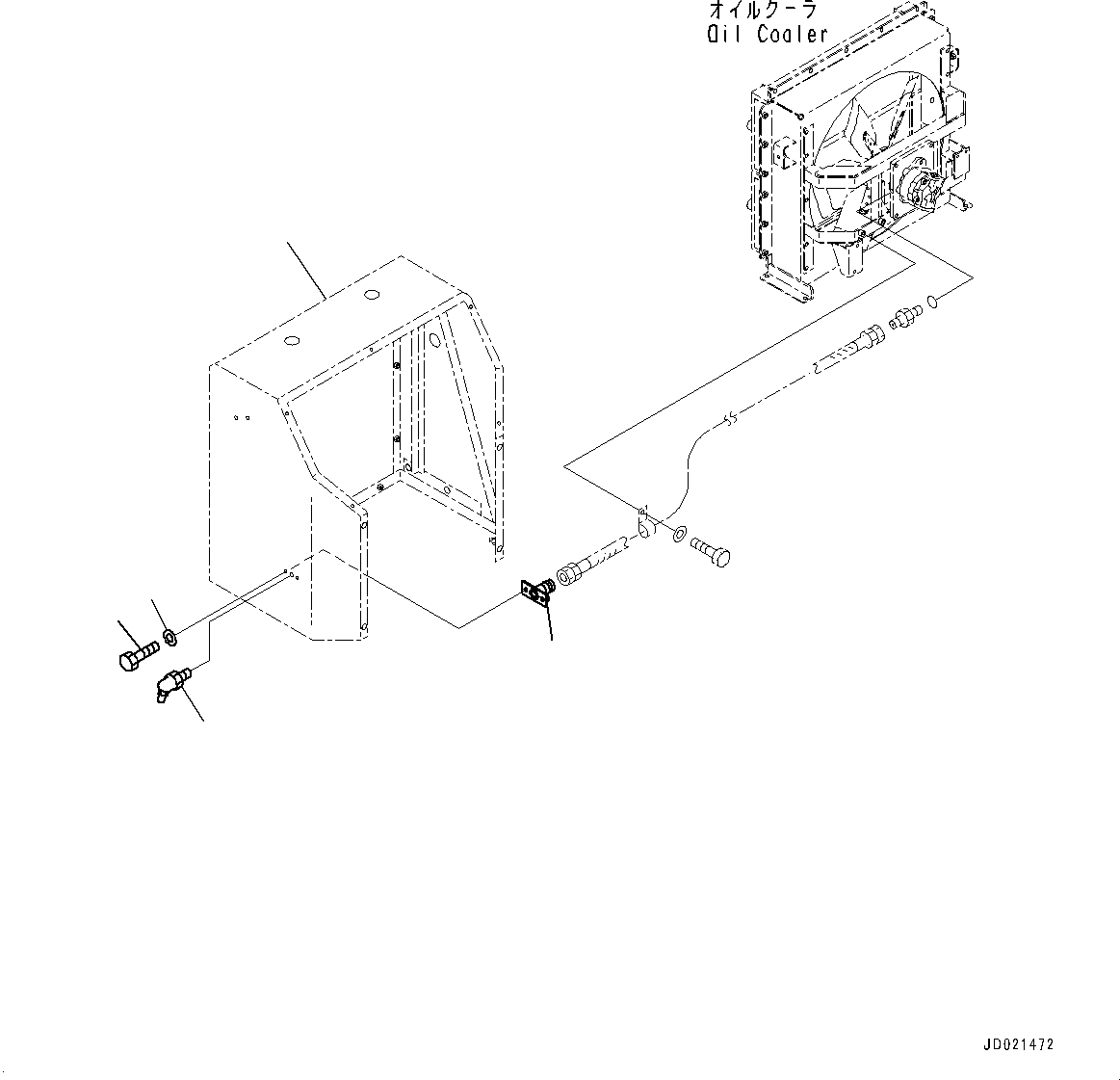 オイルクーラ
Oil Cooler

JD021472