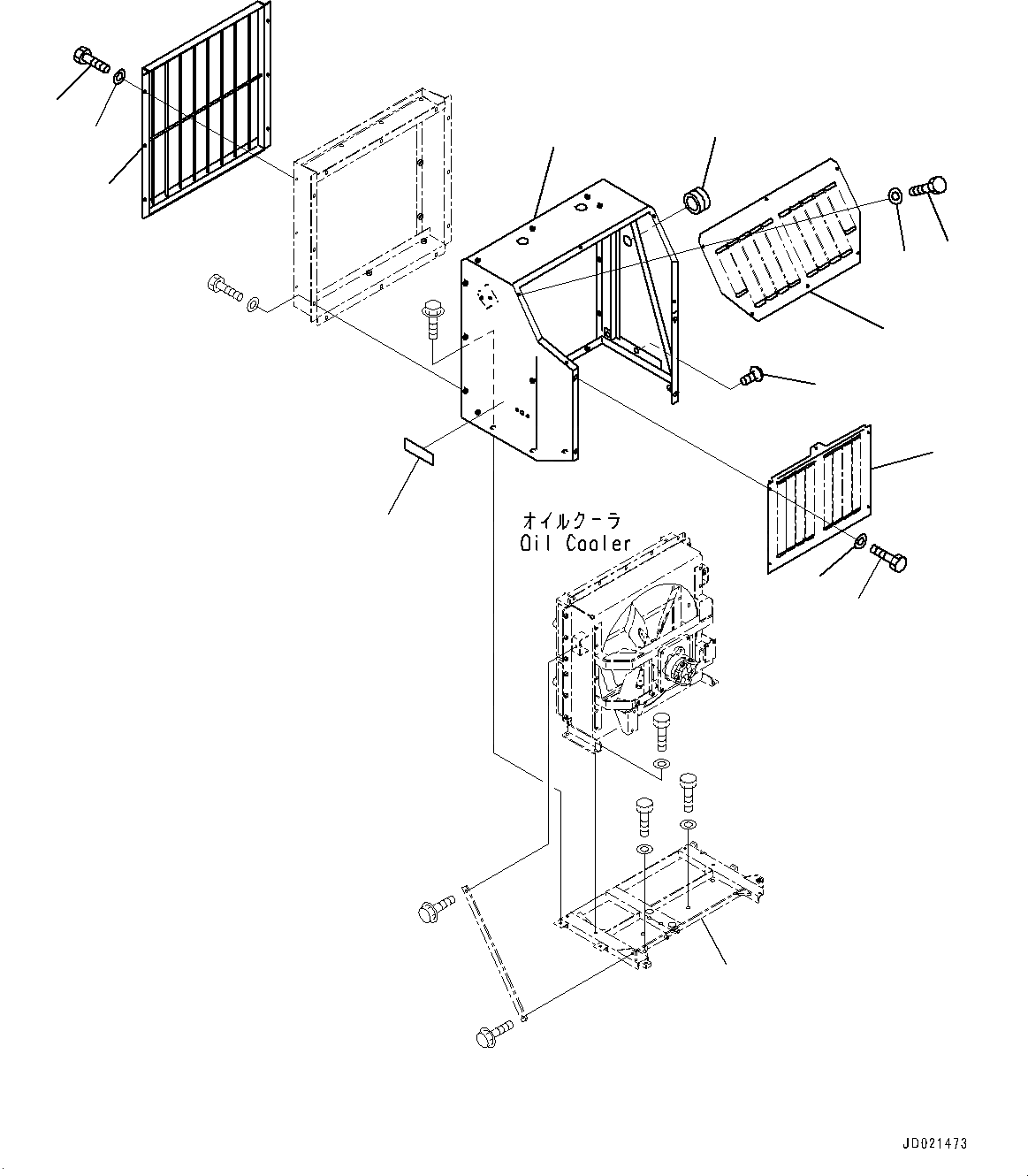 オイルクーラ
Oil Cooler

JD021473