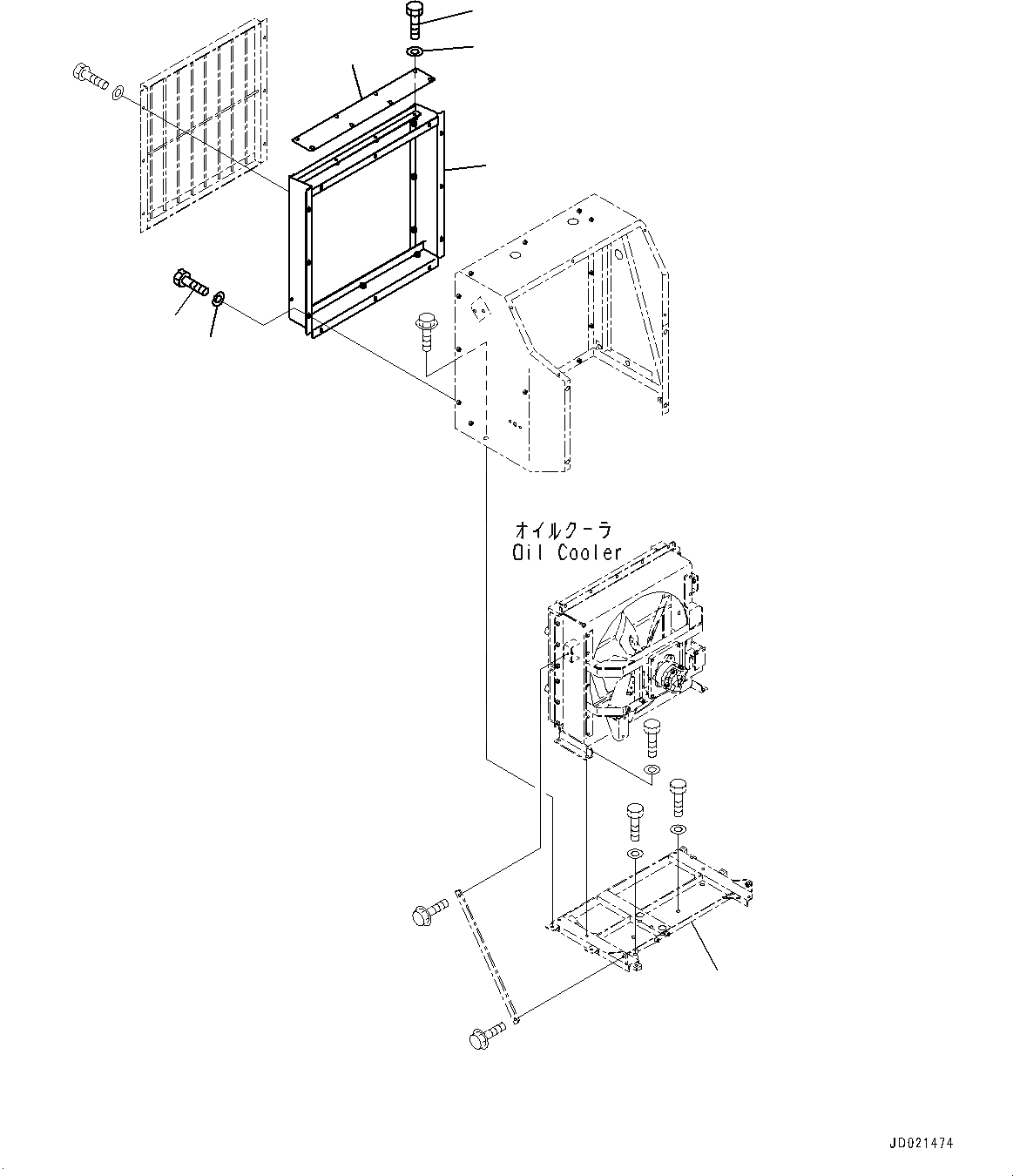 オイルクーラ
Oil Cooler

JD021474