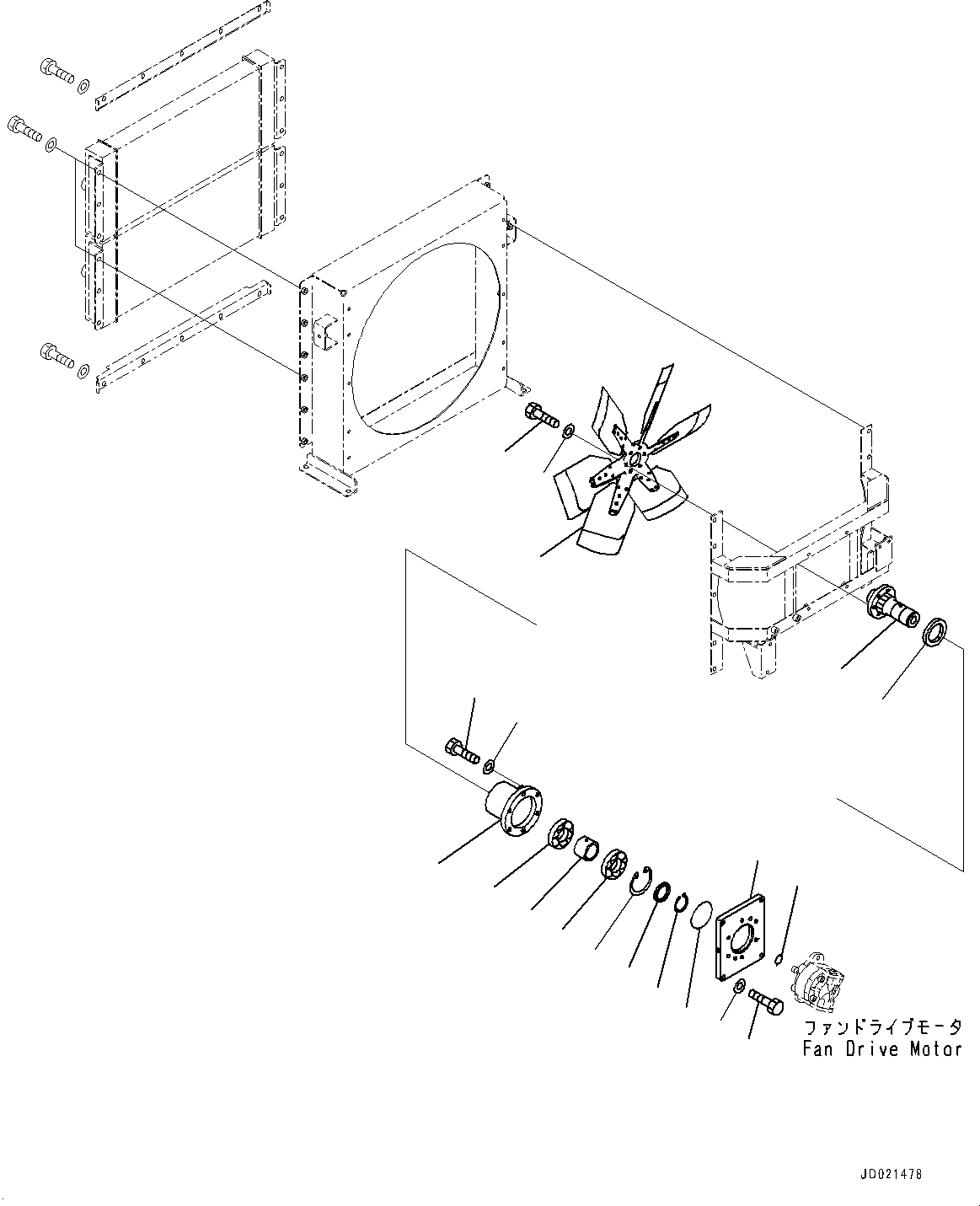 ファンドライブモータ
Fan Drive Motor

JD021478