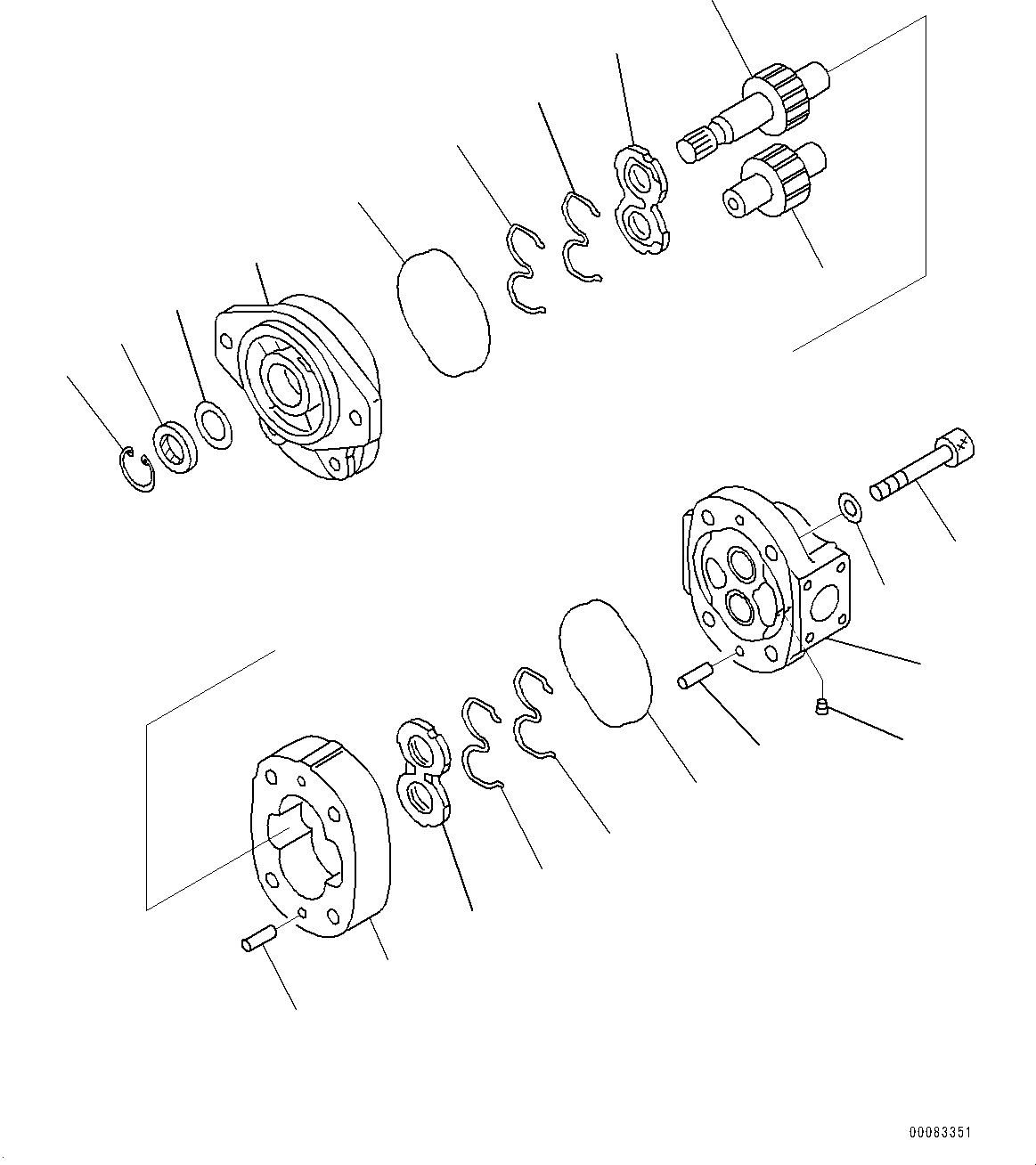 00083351