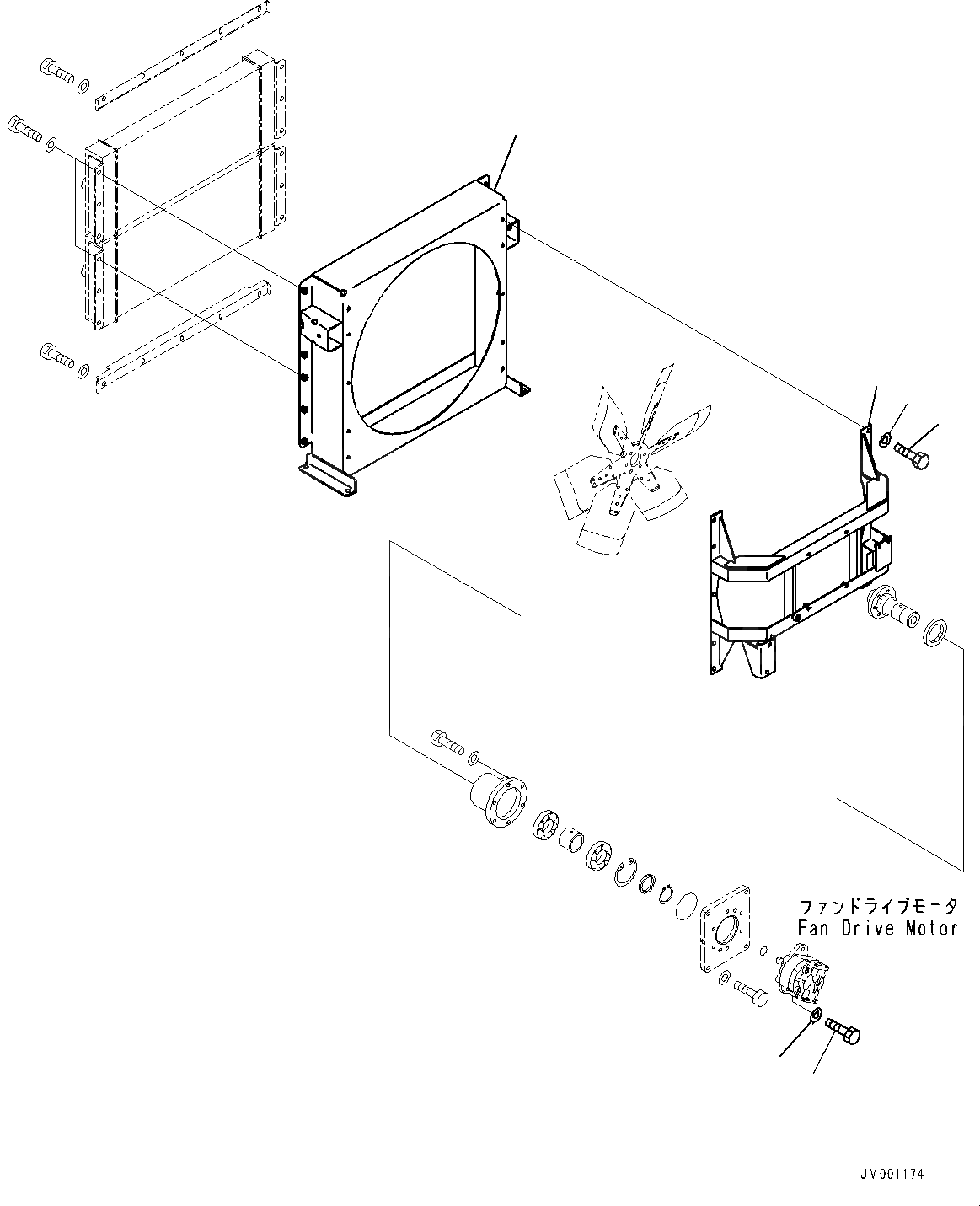 ファンドライブモータ
Fan Drive Motor

JM001174