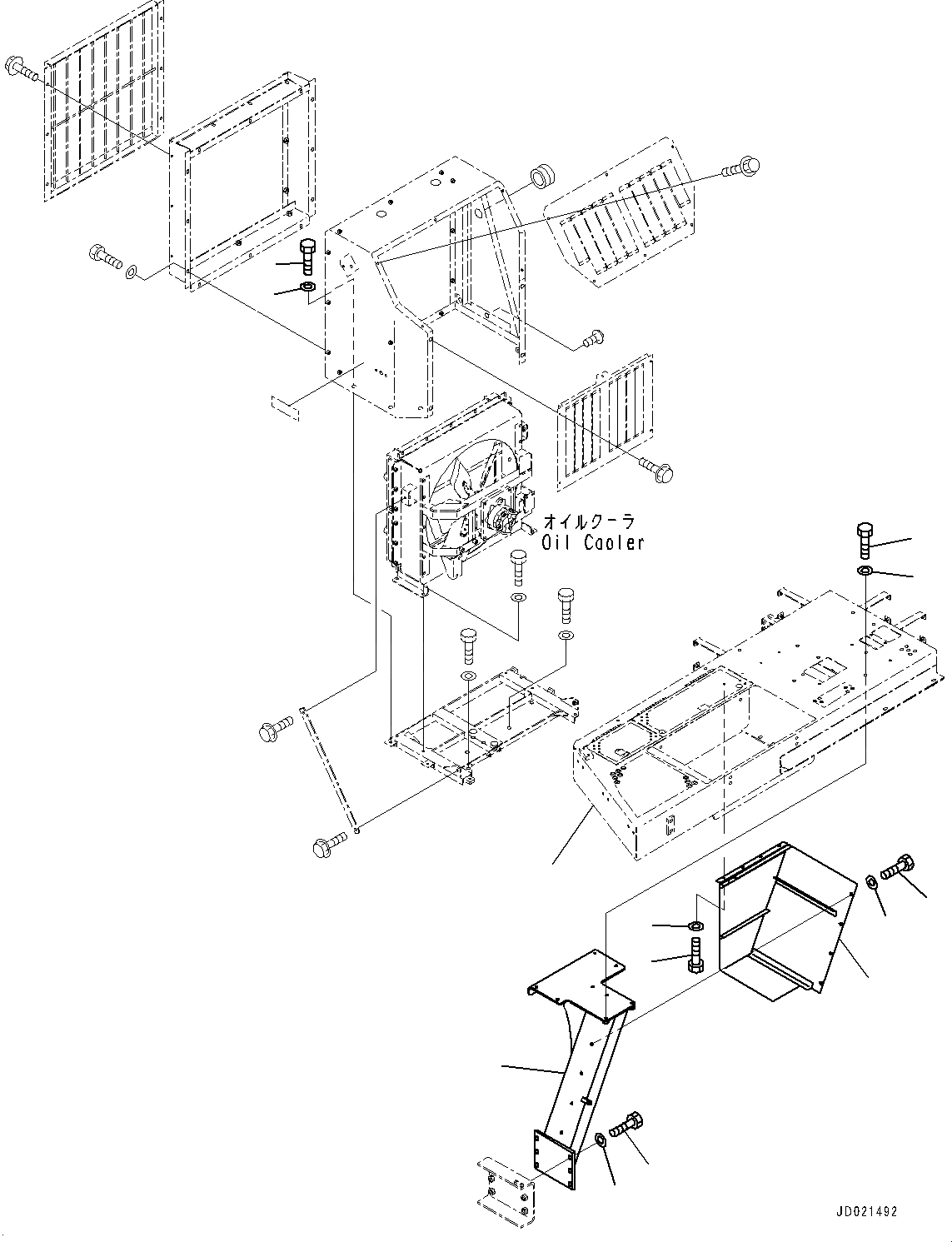 オイルクーラ
Oil Cooler

JD021492