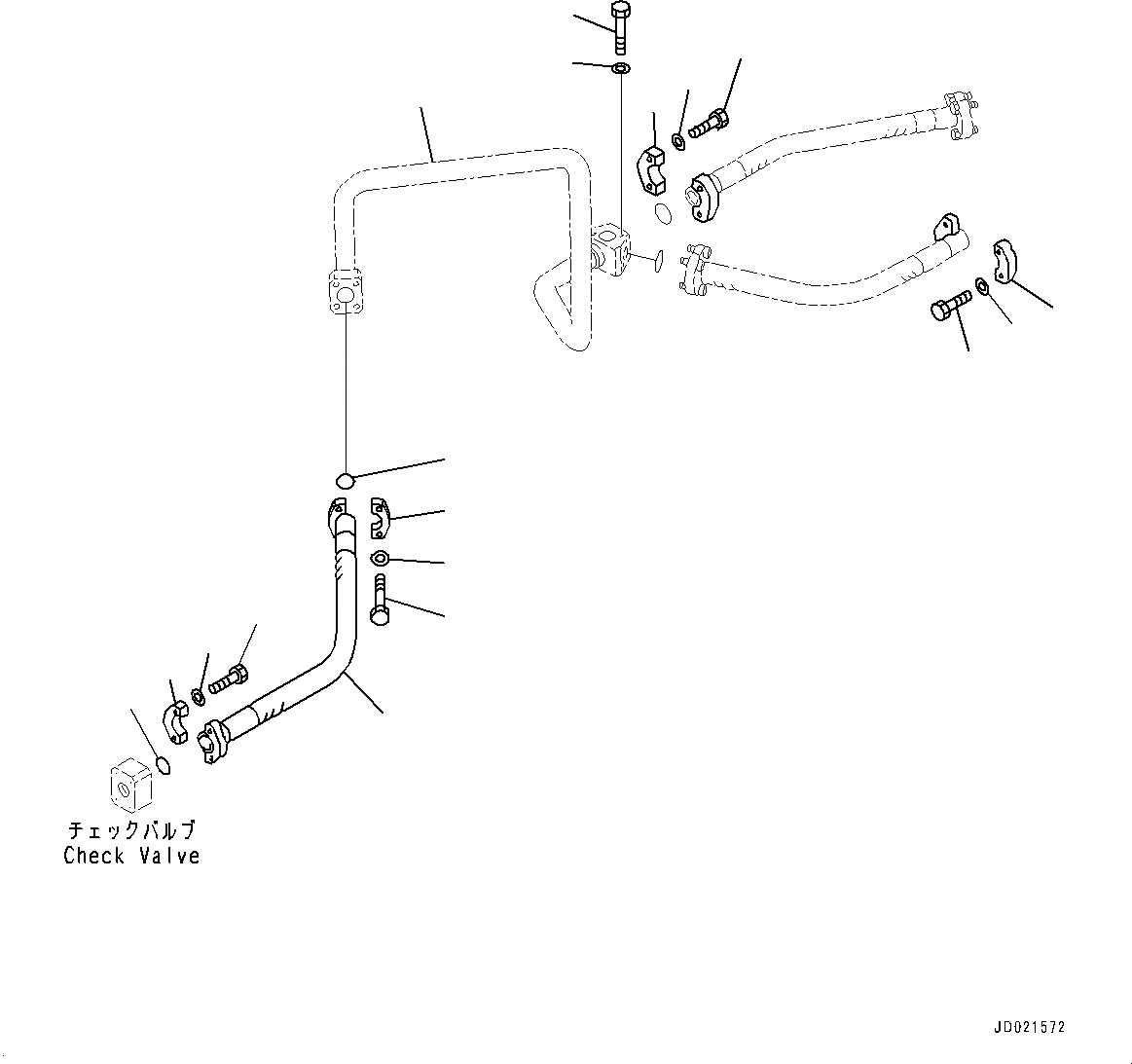 チェックバルブ
Check Valve

JD021572