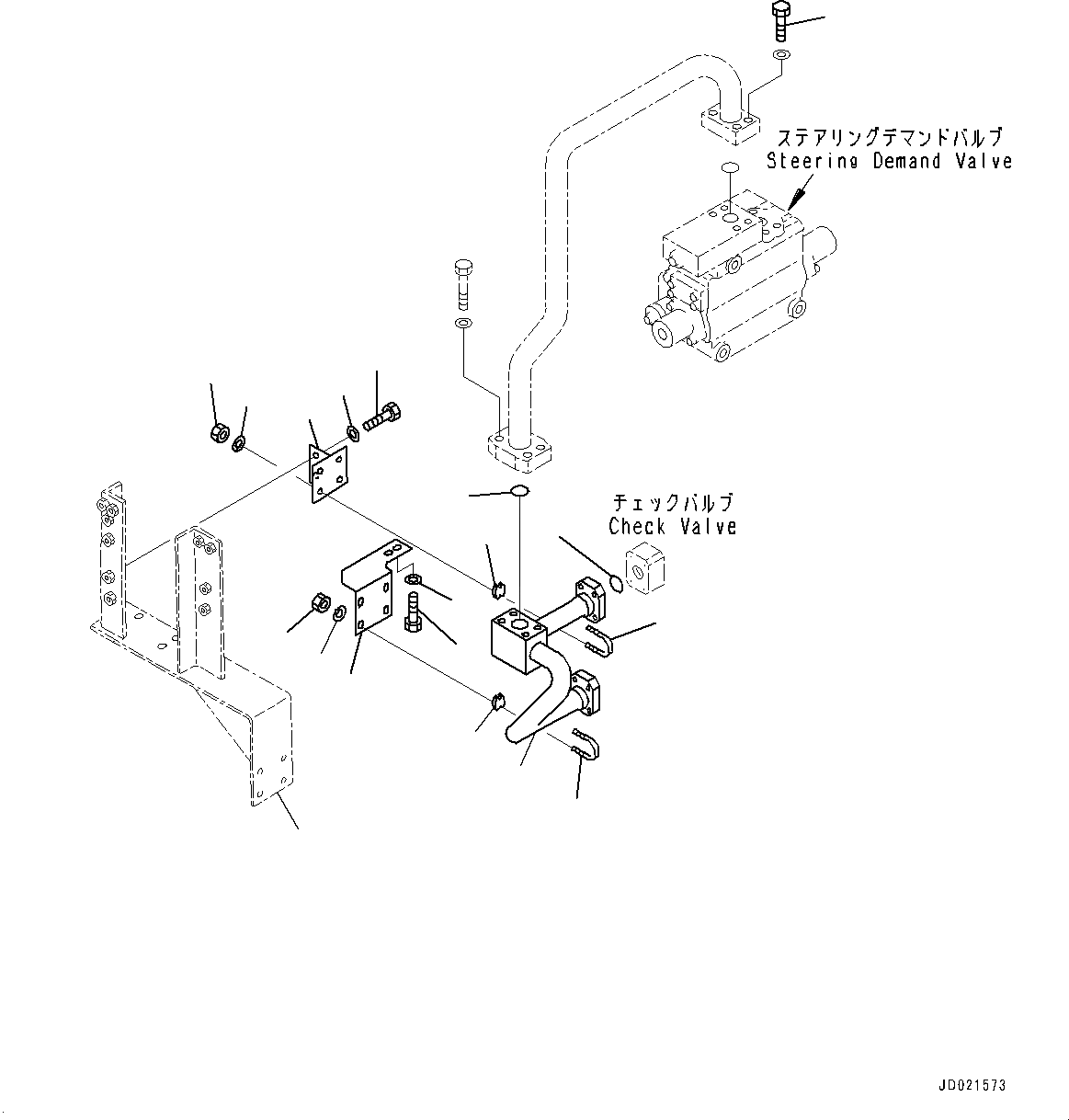 ステアリングデマンドバルブ
Steering Demand Valve

チェックバルブ
Check Valve

JD021573