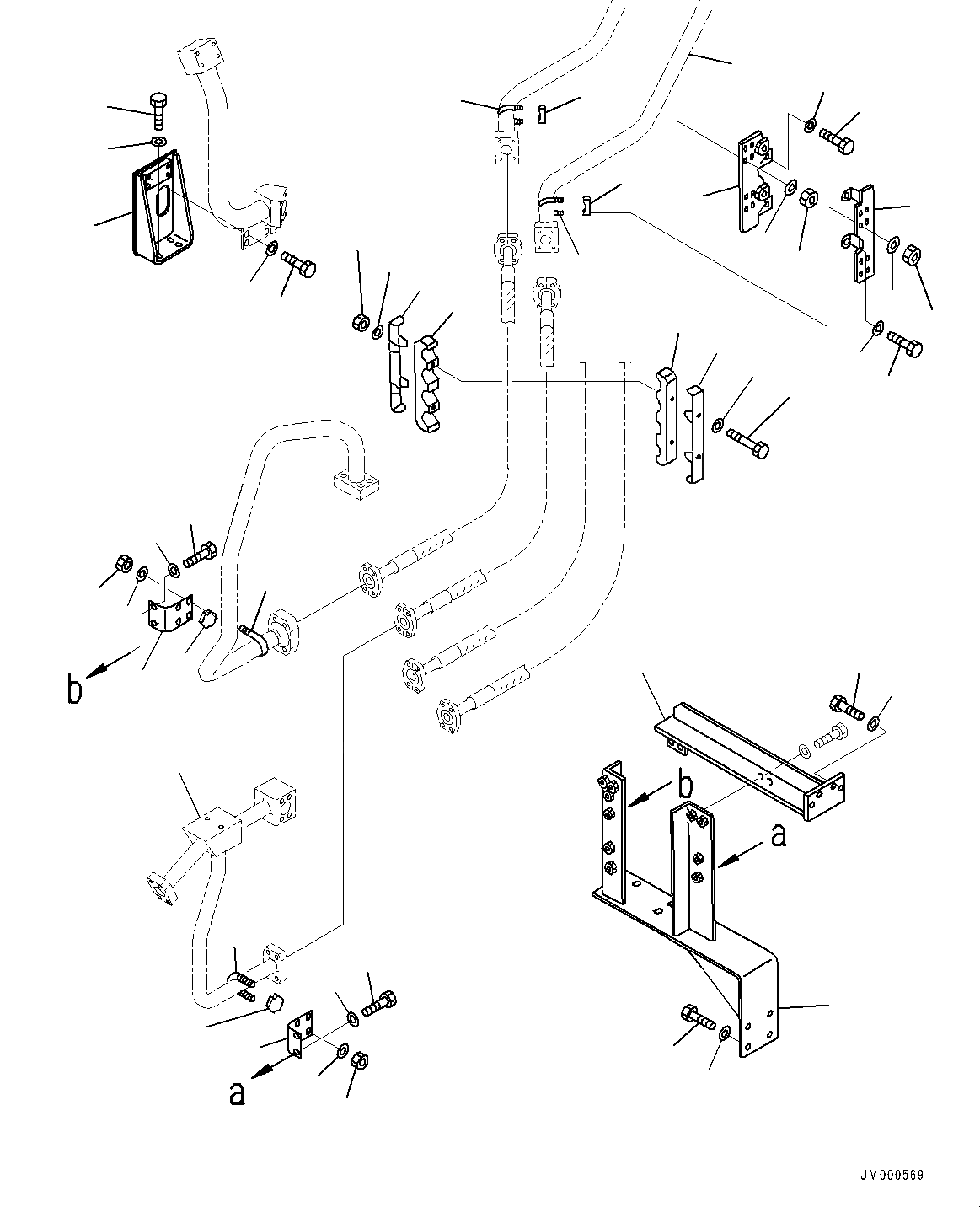 b
b
a
a
JM000569