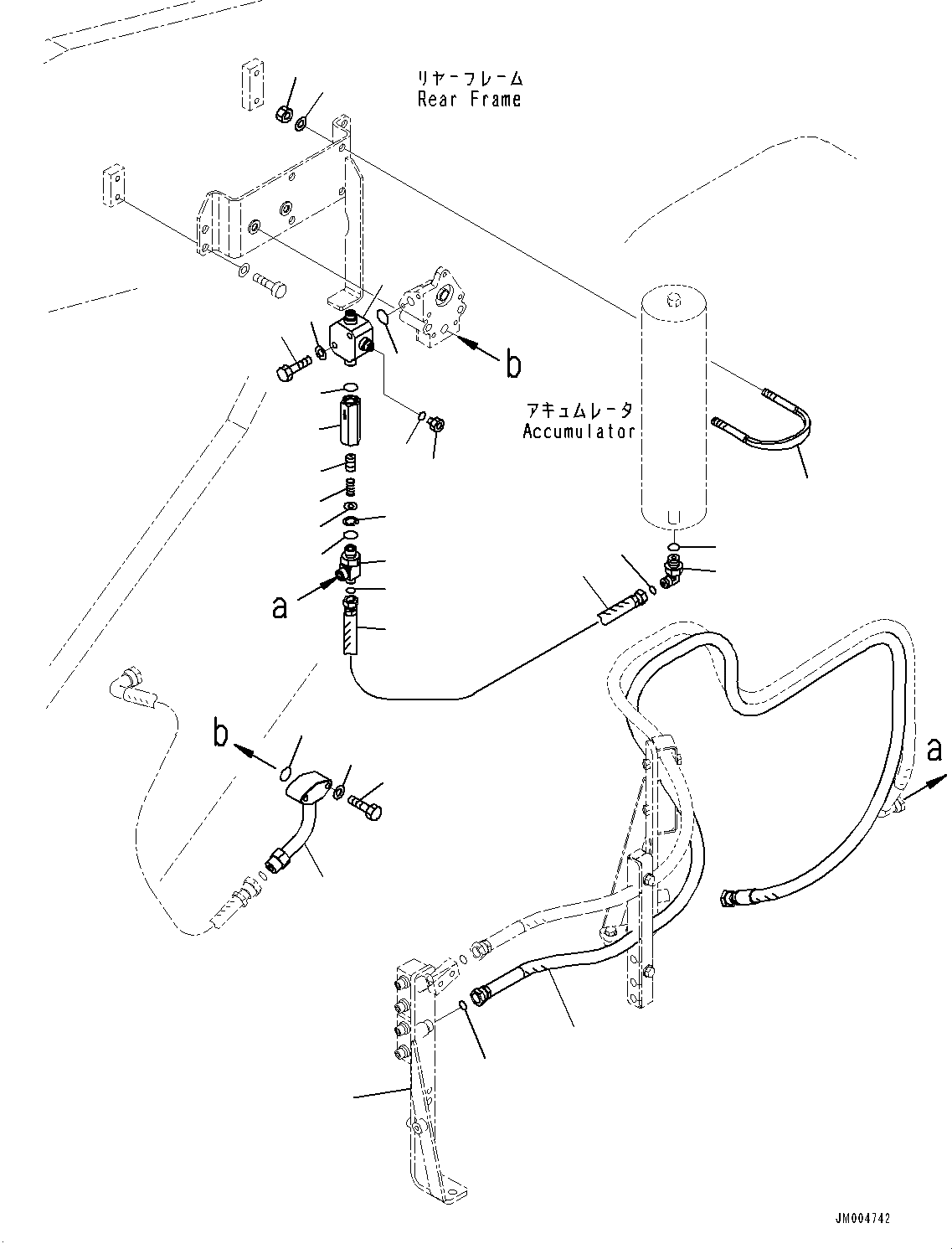 リヤーフレーム
Rear Frame

b

アキュムレータ
Accumulator

a

b

a

JM004742