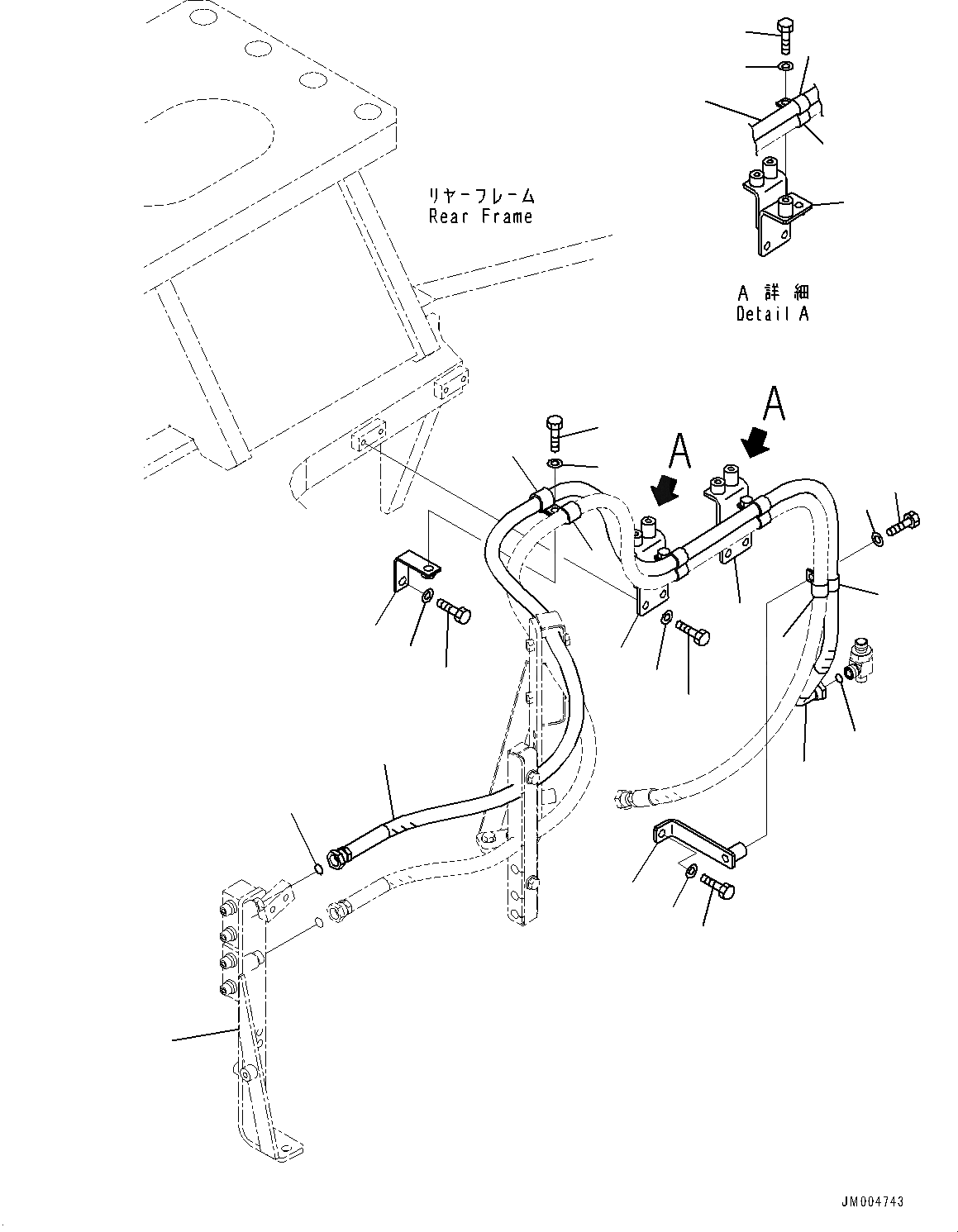 リヤーフレーム
Rear Frame

A 詳 細
Detail A

A

A

JM004743