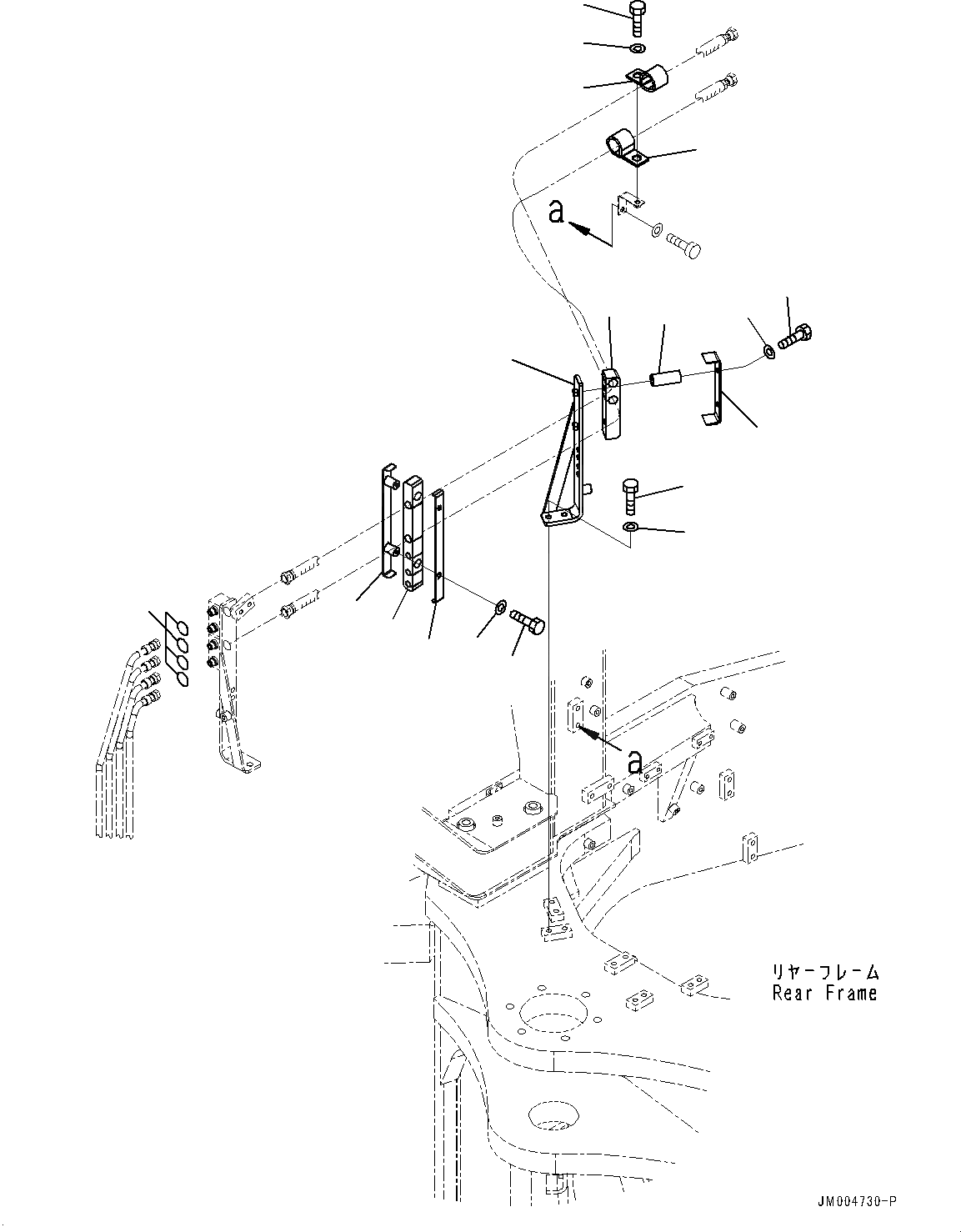 a

a

リヤーフレーム
Rear Frame

JM004730-P