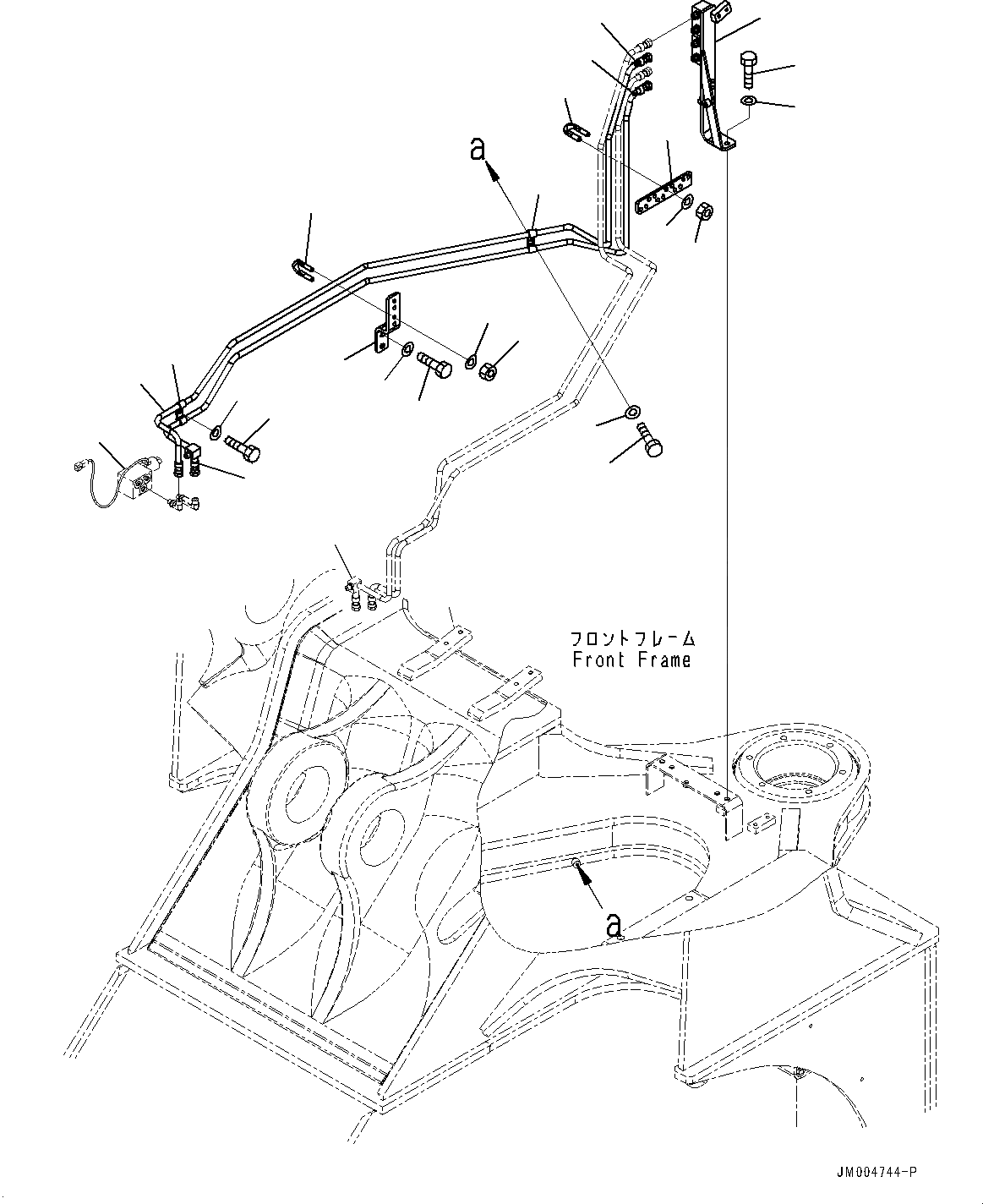 a

フロントフレーム
Front Frame

a

JM004744-P